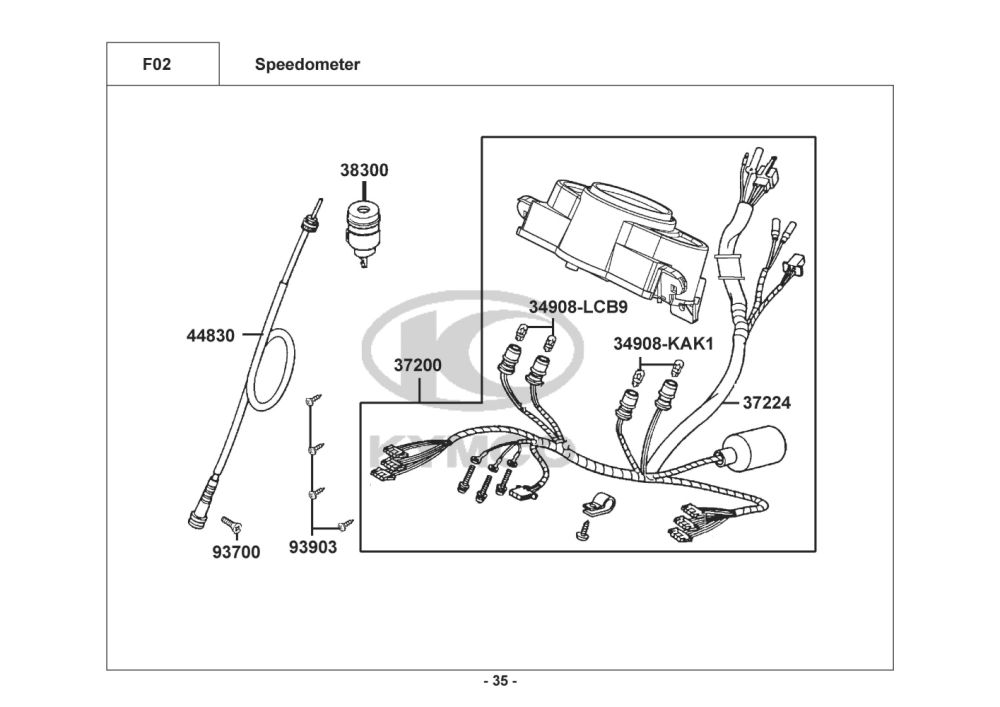 F02

Speedometer

38300

44830

34908-LCB9

34908-KAK1

37200

37224

KYMCO

93700

93903

- 35 -