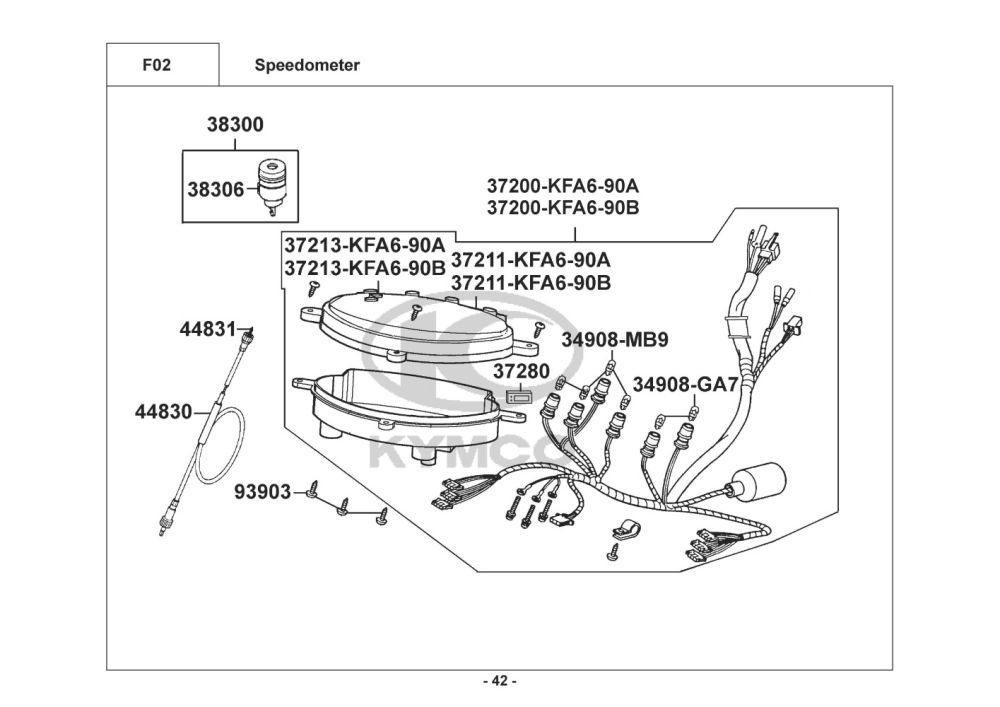 F02

Speedometer

38300

38306

37200-KFA6-90A
37200-KFA6-90B

37213-KFA6-90A
37213-KFA6-90B

37211-KFA6-90A
37211-KFA6-90B

44831

34908-MB9

37280

34908-GA7

44830

93903

KYMCO

- 42 -