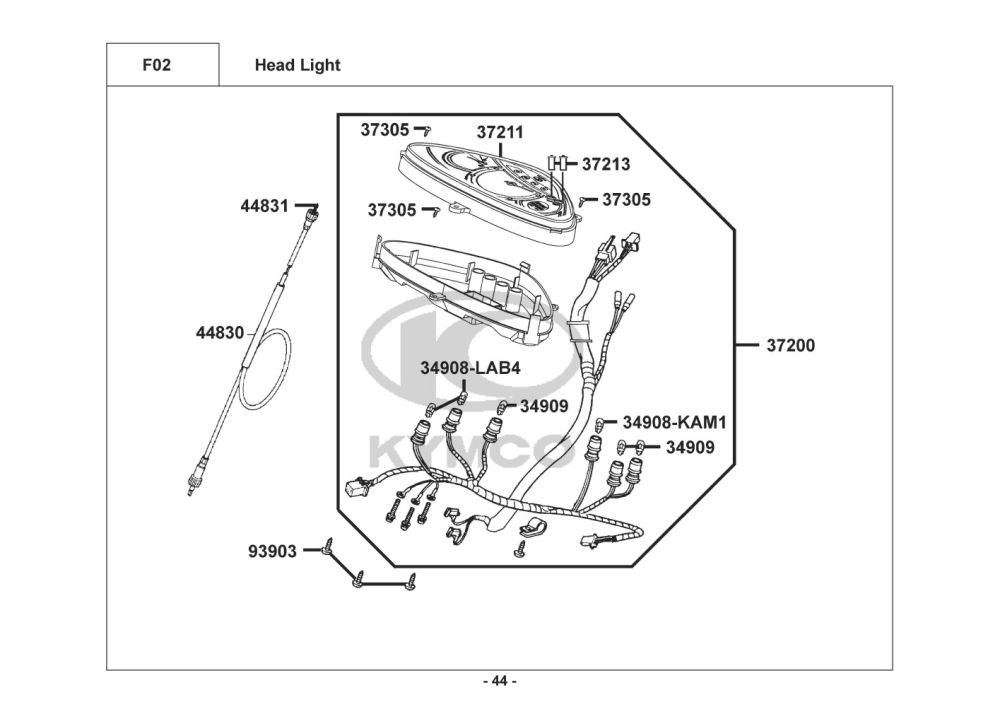 F02

Head Light

37305
37211
37213
37305
37305
44831
44830
37200
34908-LAB4
34909
34908-KAM1
34909
KYMCO
93903

- 44 -