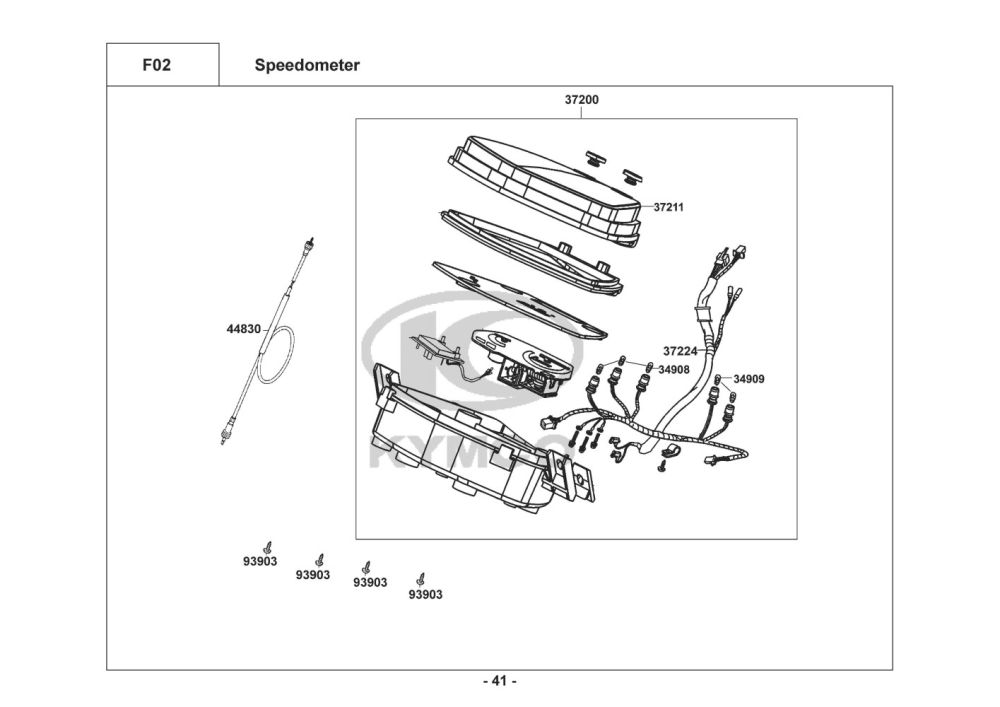 F02

Speedometer

37200

37211

44830

37224

34908

34909

KYMCO

93903

93903

93903

93903

- 41 -