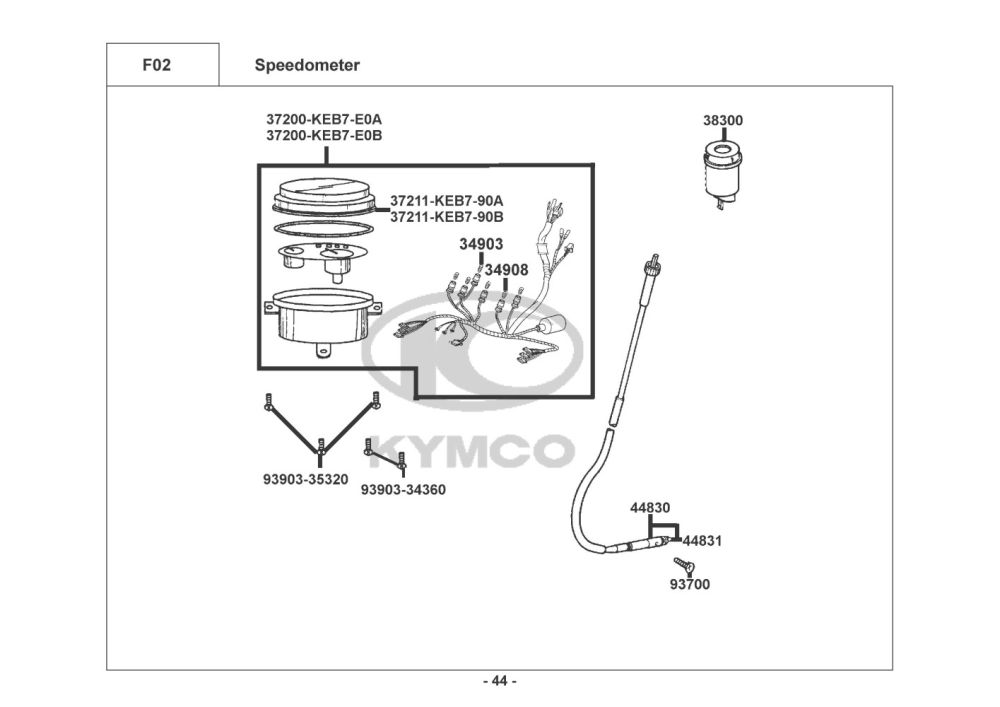 F02

Speedometer

37200-KEB7-E0A
37200-KEB7-E0B

38300

37211-KEB7-90A
37211-KEB7-90B

34903

34908

KYMCO

93903-35320

93903-34360

44830

44831

93700

- 44 -