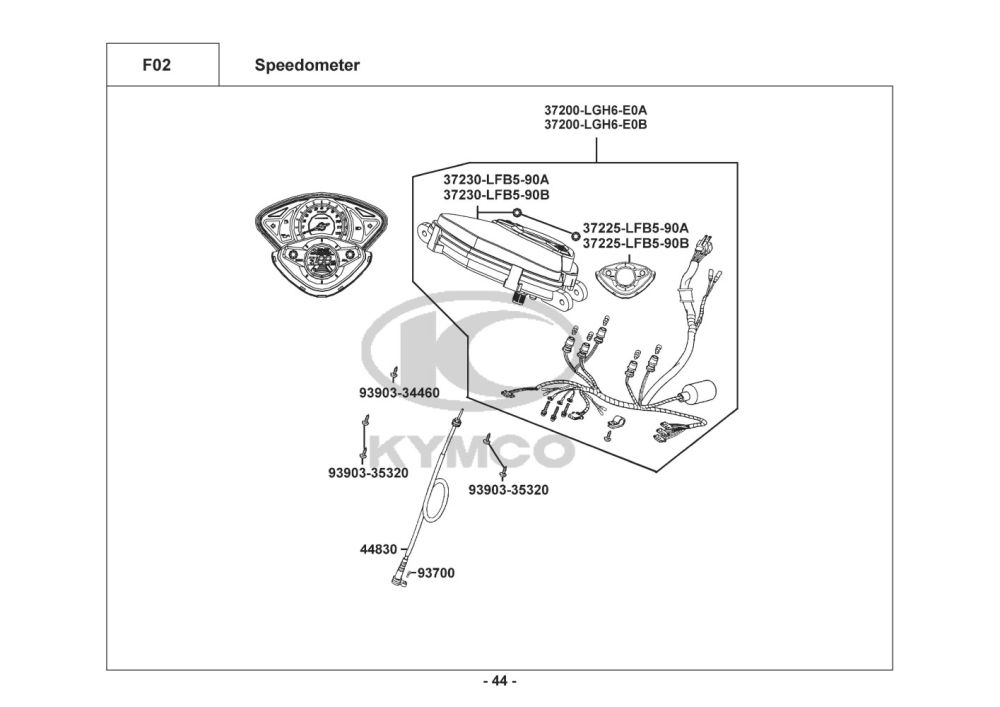 F02

Speedometer

37200-LGH6-E0A
37200-LGH6-E0B

37230-LFB5-90A
37230-LFB5-90B

37225-LFB5-90A
37225-LFB5-90B

93903-34460

93903-35320

93903-35320

44830

93700

KYMCO

- 44 -