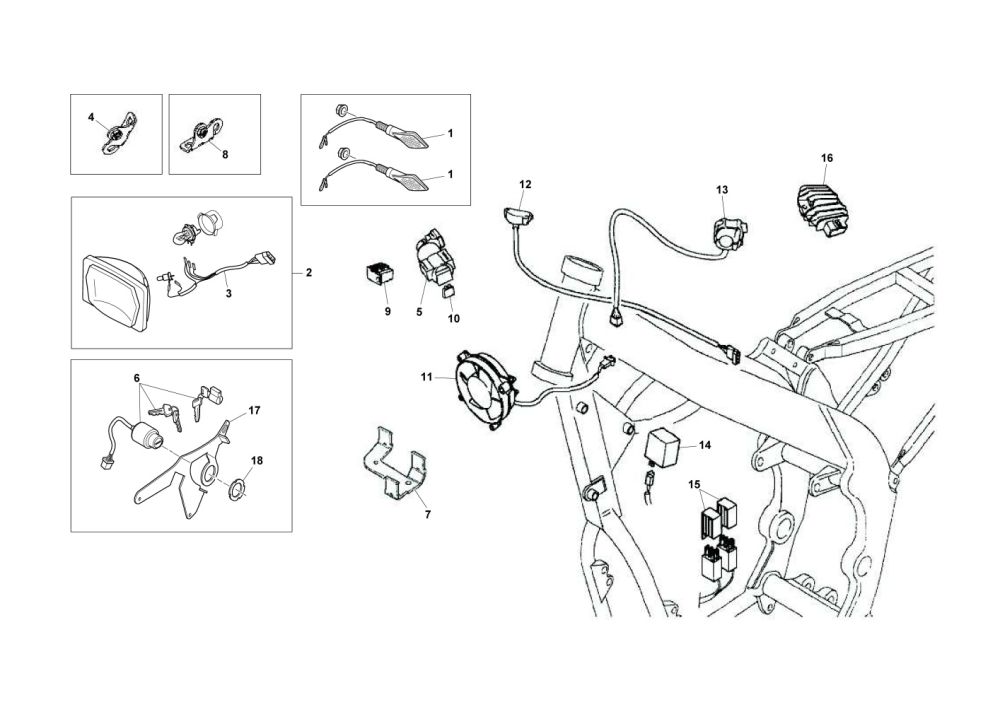 4
8
1
1
2
3
6
17
18
12
13
16
9
5
10
11
7
14
15