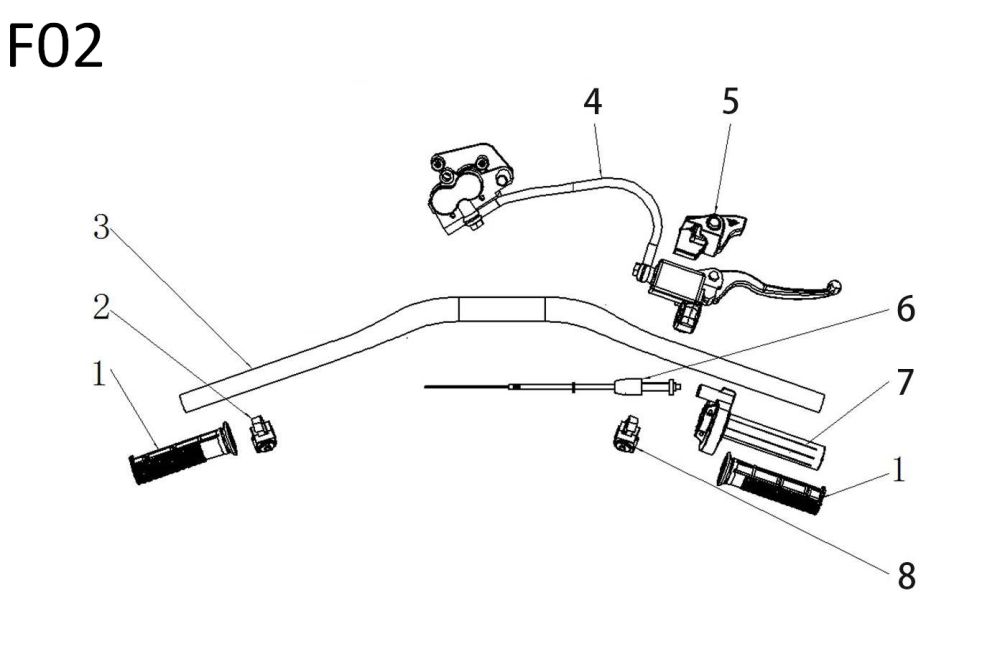 F02

4
5
3
2
1
6
7
1
8