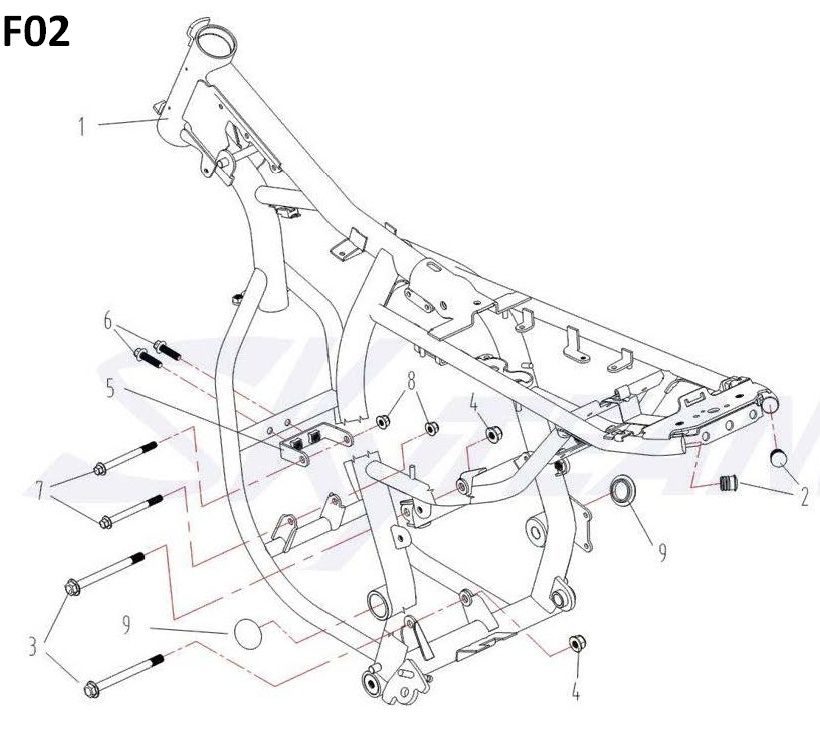 F02

1

6

5

8

4

7

2

9

3

9

4