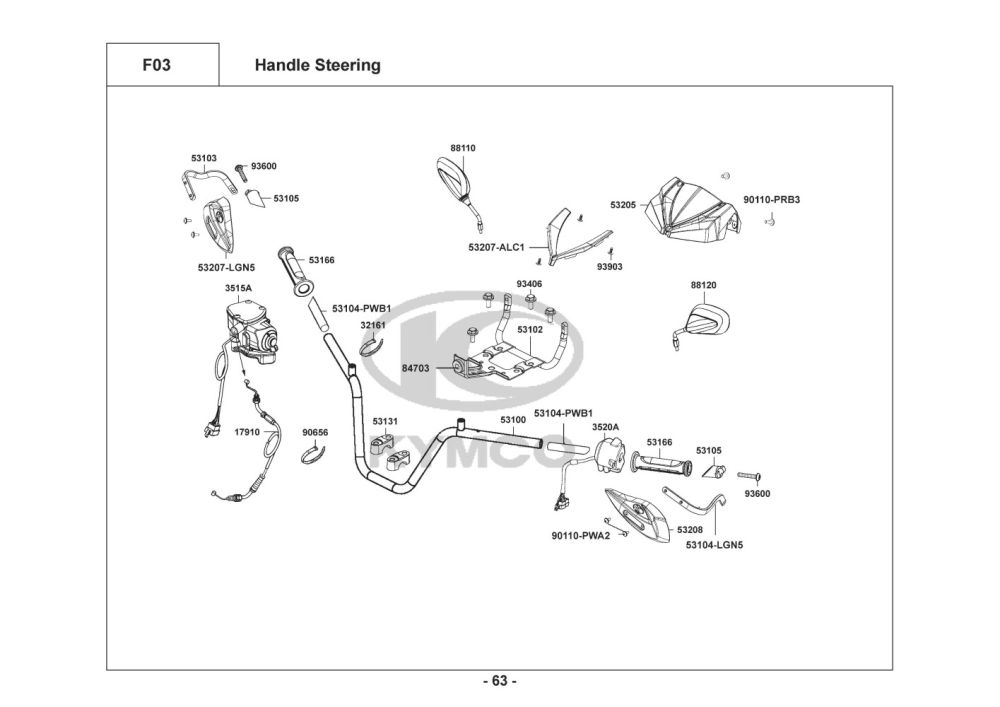 F03

Handle Steering

53103
93600
53105
53207-LGN5
88110
53207-ALC1
93903
53205
90110-PRB3
53166
3515A
53104-PWB1
32161
93406
53102
84703
88120
17910
90656
53131
53100
53104-PWB1
3520A
53166
53105
93600
90110-PWA2
53208
53104-LGN5

KYMCO

- 63 -