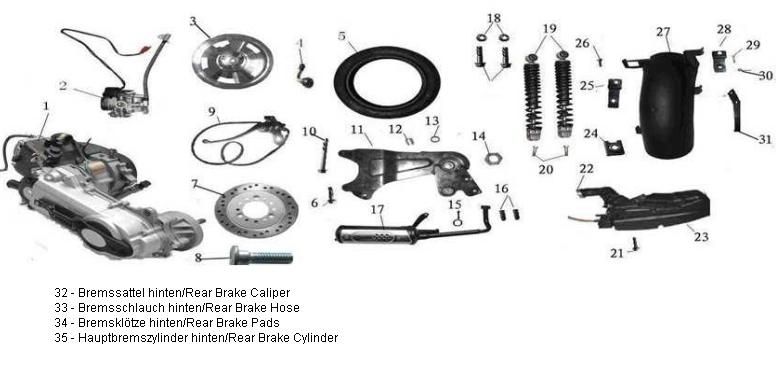 1
2
3
4
5
6
7
8
9
10
11
12
13
14
15
16
17
18
19
20
21
22
23
24
25
26
27
28
29
30
31

32 - Bremssattel hinten/Rear Brake Caliper
33 - Bremsschlauch hinten/Rear Brake Hose
34 - Bremsklötze hinten/Rear Brake Pads
35 - Hauptbremszylinder hinten/Rear Brake Cylinder