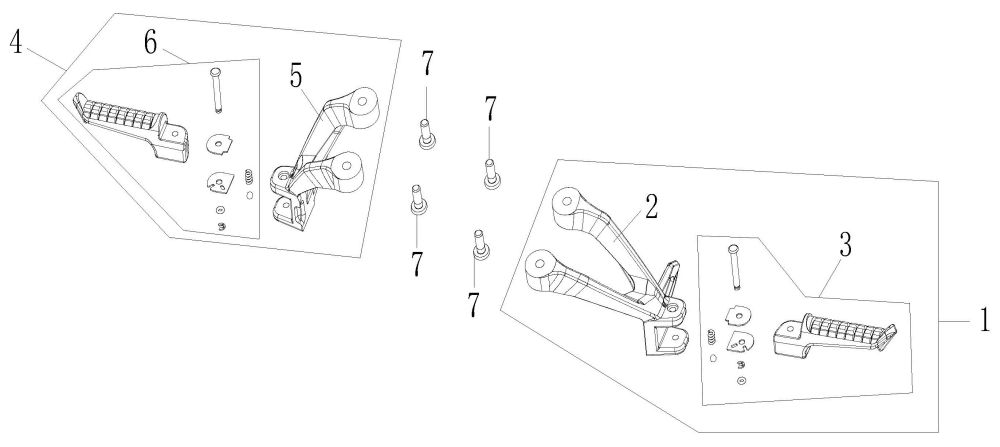 4
6
5
7
7
7
7
2
3
1