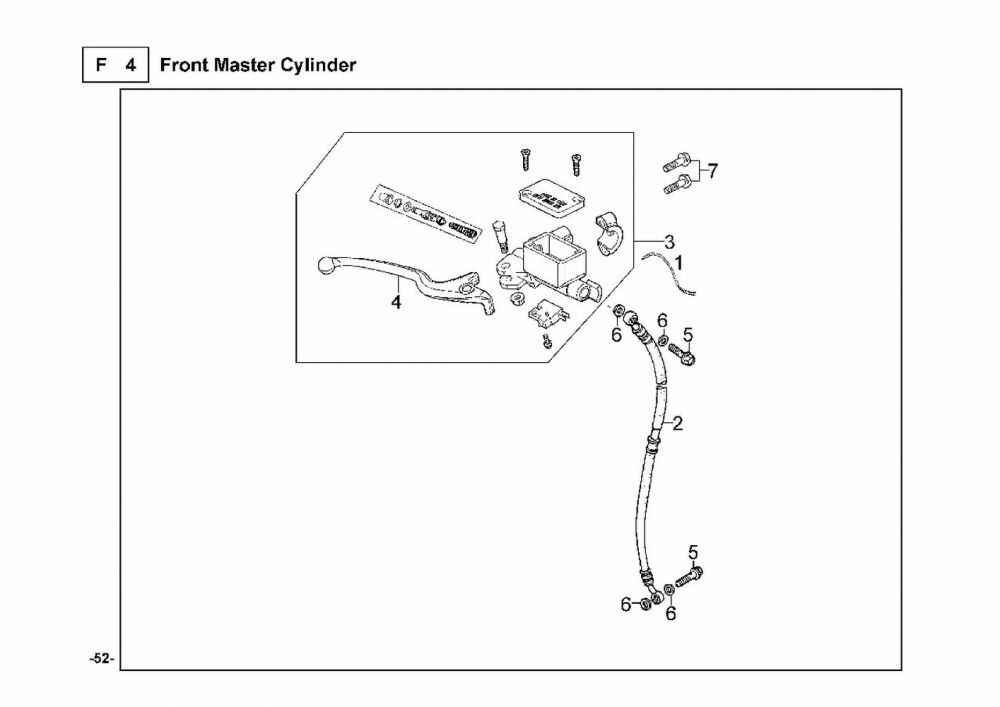 F 4 Front Master Cylinder

7
3
1
4
6
6
5
2
5
6
6

-52-