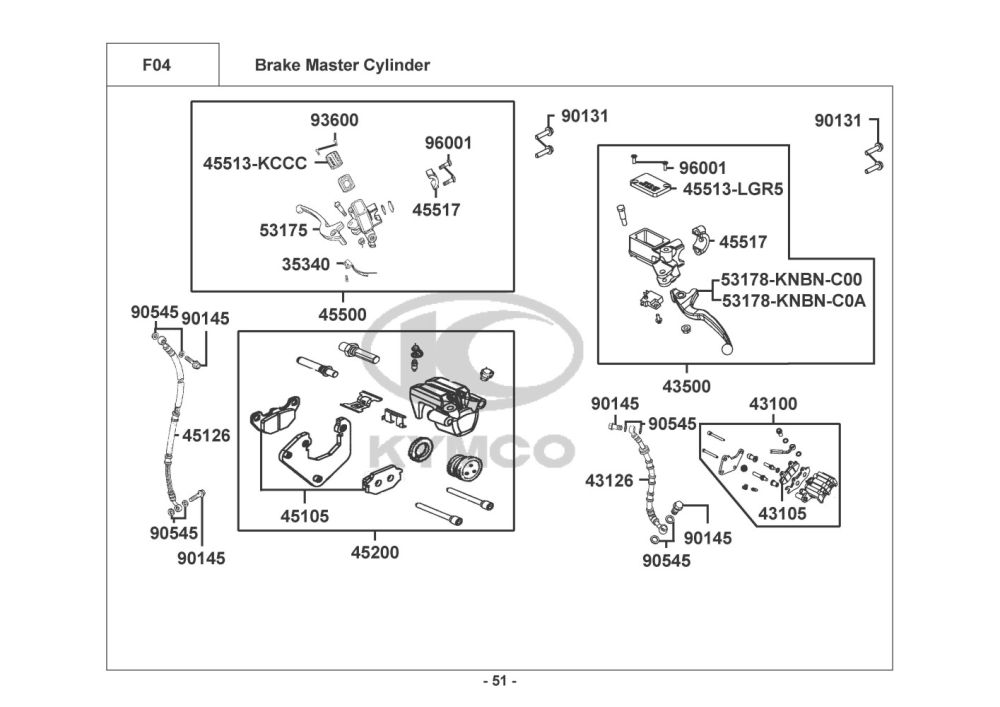 F04

Brake Master Cylinder

93600
45513-KCCC
96001
45517
53175
35340
45500
90131
90131
96001
45513-LGR5
45517
53178-KNBN-C00
53178-KNBN-C0A
43500
90545
90145
45126
90545
90145
45105
45200
KYMCO
90145
90545
43126
90145
90545
43100
43105

- 51 -