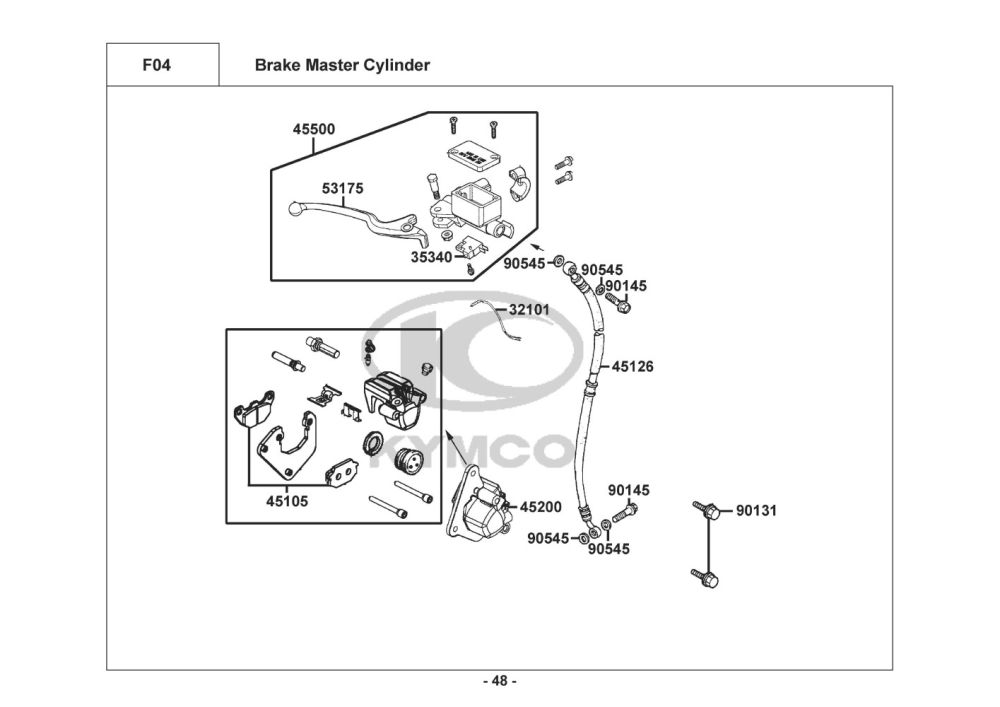 F04

Brake Master Cylinder

45500
53175
35340
90545
90545
90145
32101
45126
45105
45200
90145
90545
90545
90131
KYMCO

- 48 -