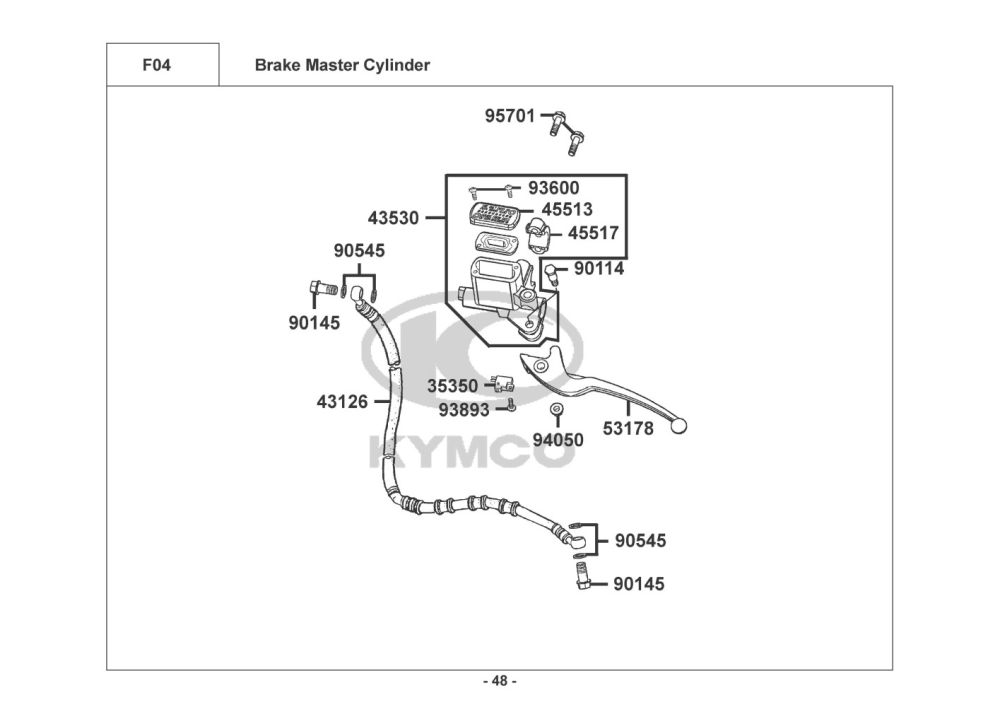 F04

Brake Master Cylinder

95701

93600

43530

45513

45517

90545

90114

90145

35350

43126

93893

94050

53178

KYMCO

90545

90145

- 48 -