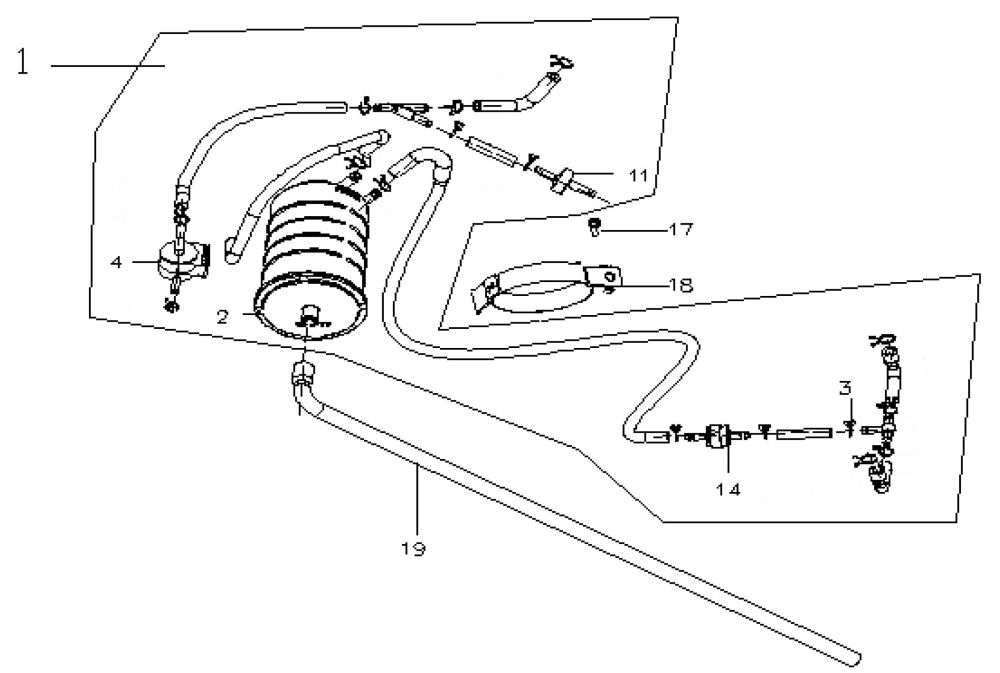 1
11
17
4
18
2
3
14
19