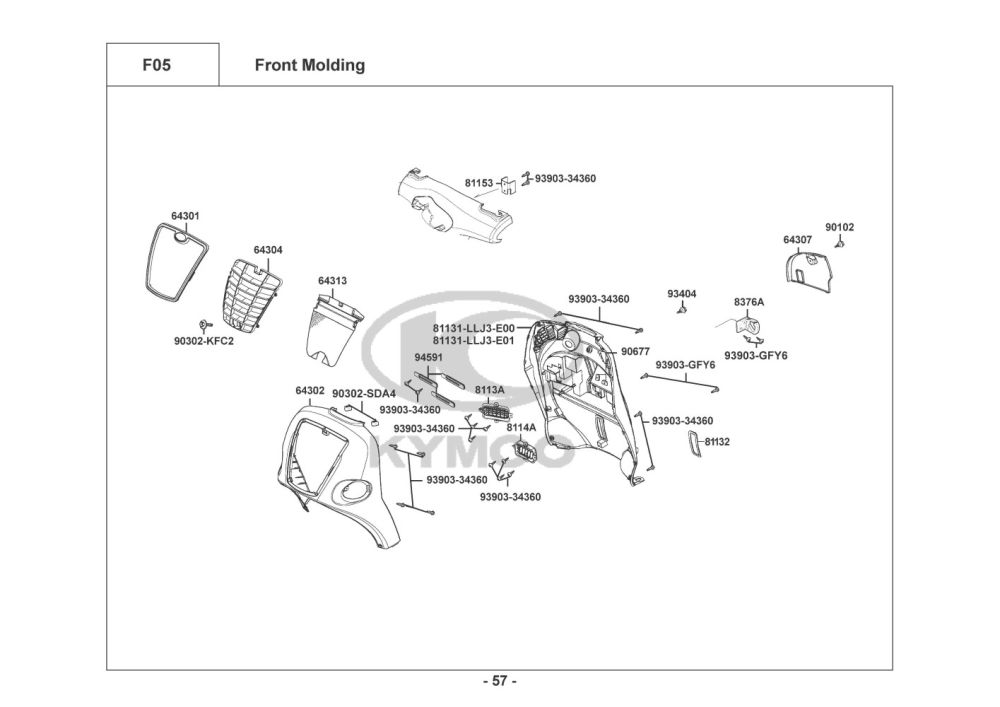 F05

Front Molding

81153
93903-34360
64301
64304
64313
90302-KFC2
90102
64307
93903-34360
93404
8376A
81131-LLJ3-E00
81131-LLJ3-E01
90677
93903-GFY6
93903-GFY6
94591
64302
90302-SDA4
93903-34360
8113A
93903-34360
8114A
93903-34360
81132
93903-34360
93903-34360

KYMCO

- 57 -