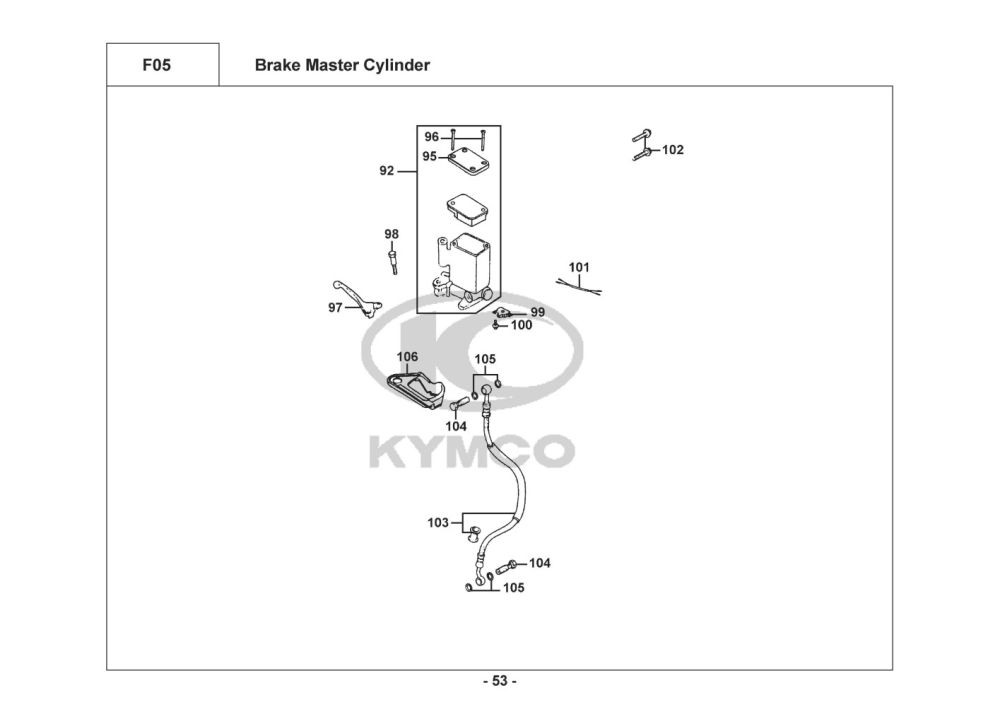 F05

Brake Master Cylinder

96
95
92
102
98
101
97
99
100
106
105
104
KYMCO
103
104
105

- 53 -