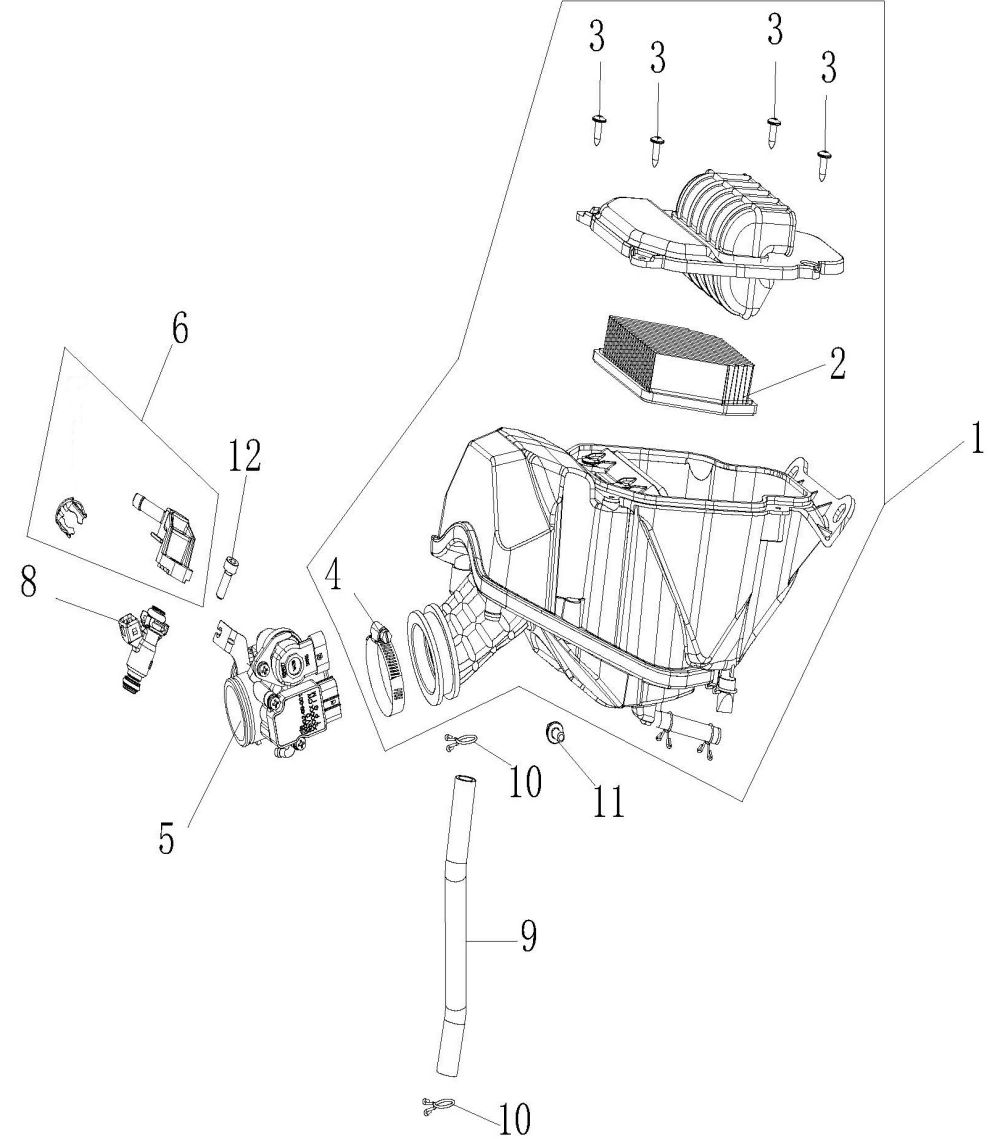 3
3
3
3
6
2
1
12
8
4
10
11
5
9
10