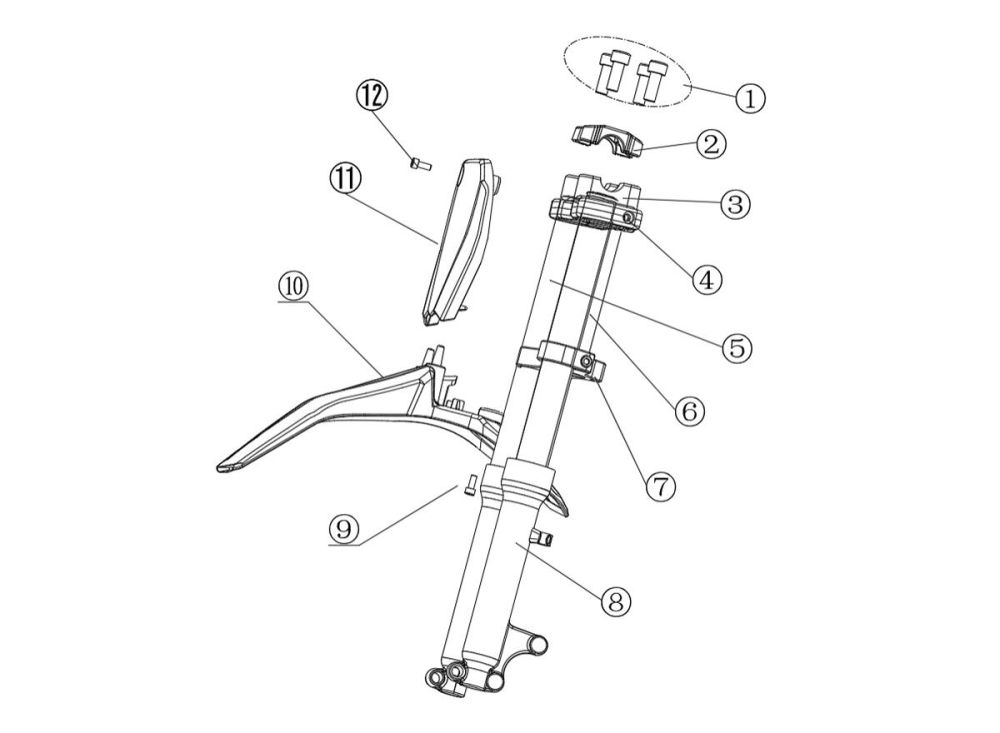 ⑫
⑪
⑩
⑨
①
②
③
④
⑤
⑥
⑦
⑧