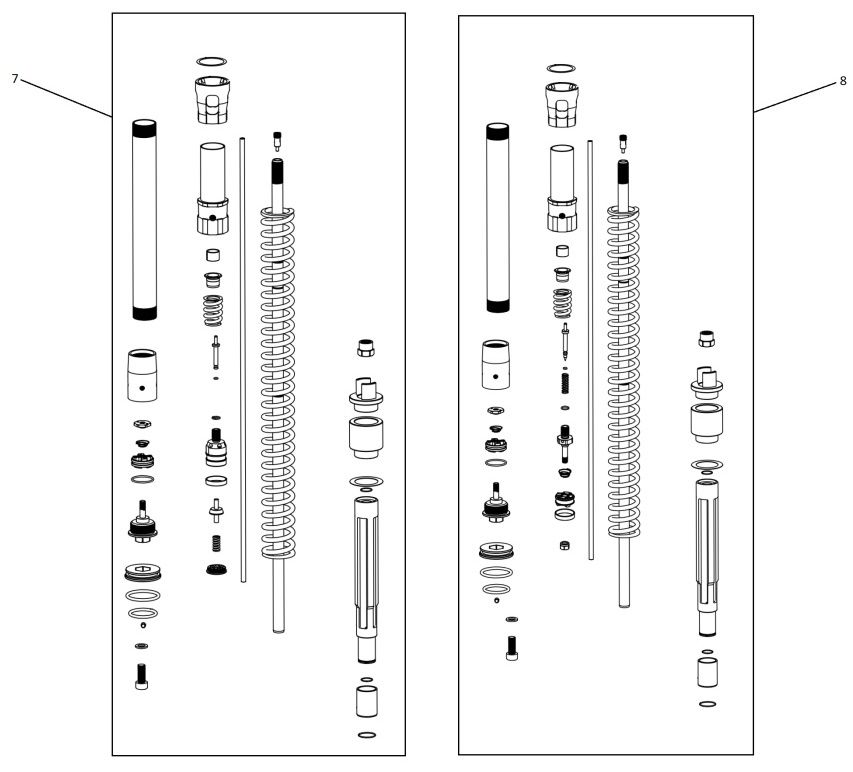 7

8