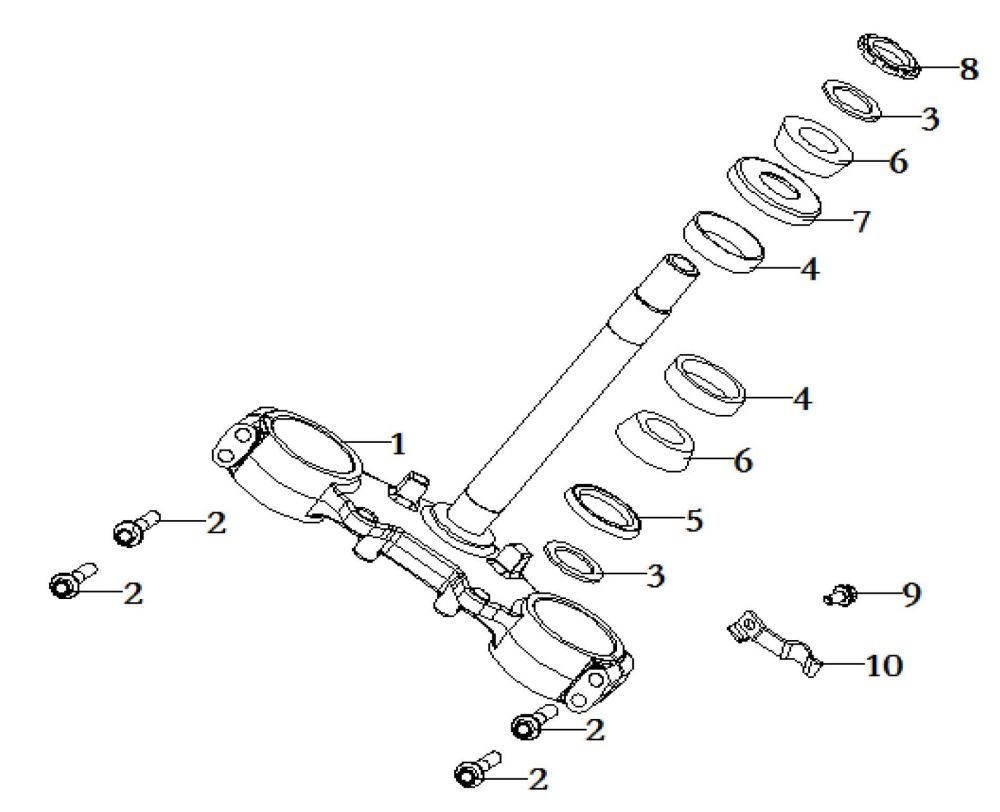 8
3
6
7
4
4
1
6
2
5
2
3
9
10
2
2