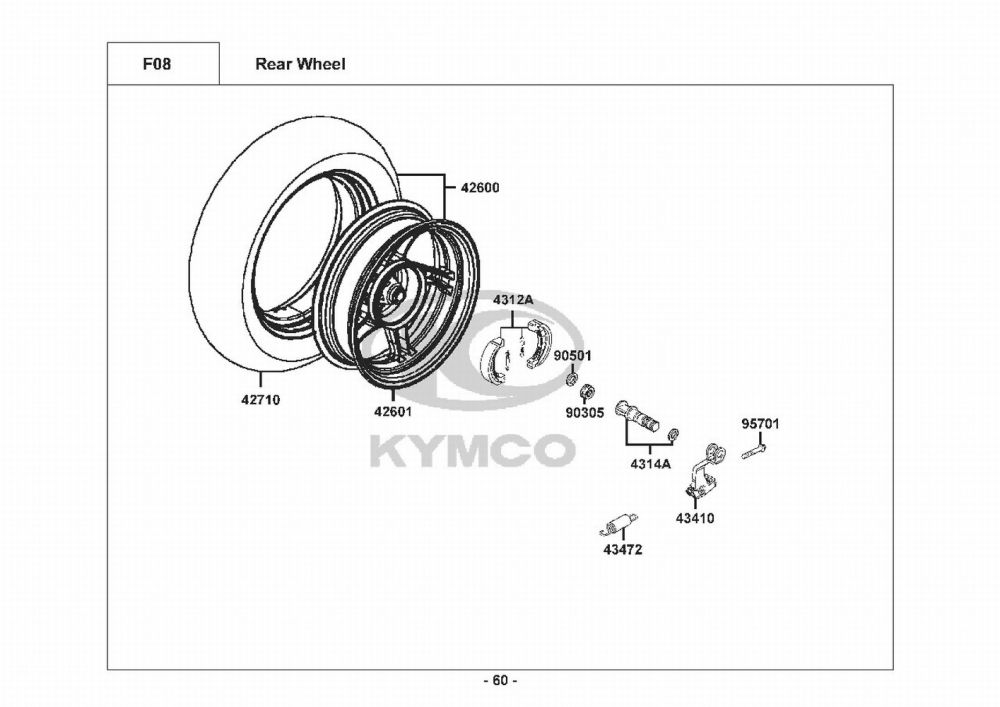 F08

Rear Wheel

42600

4312A

90501

90305

42710

42601

KYMCO

95701

4314A

43410

43472

- 60 -