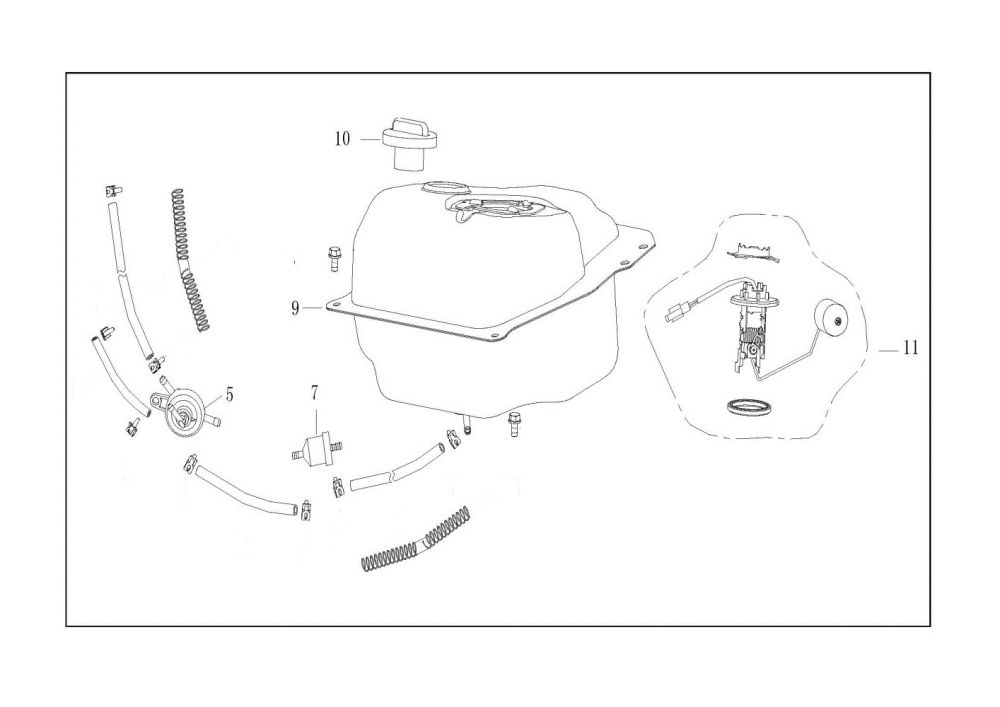 10
9
5
7
11