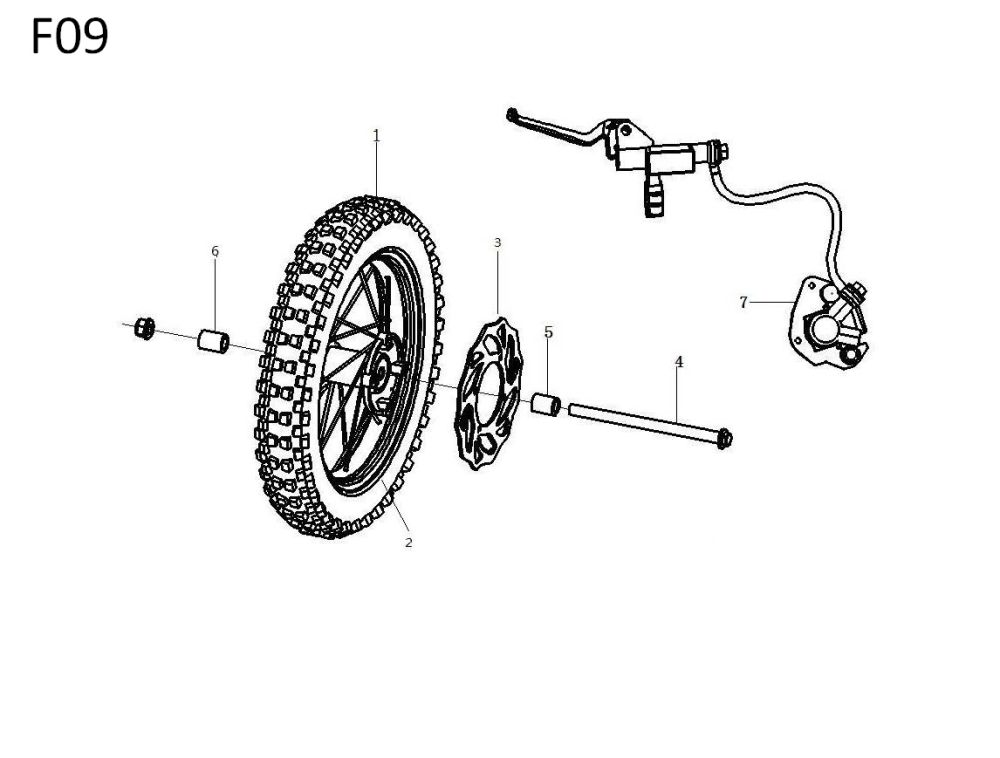 F09

1
6
3
5
4
7
2