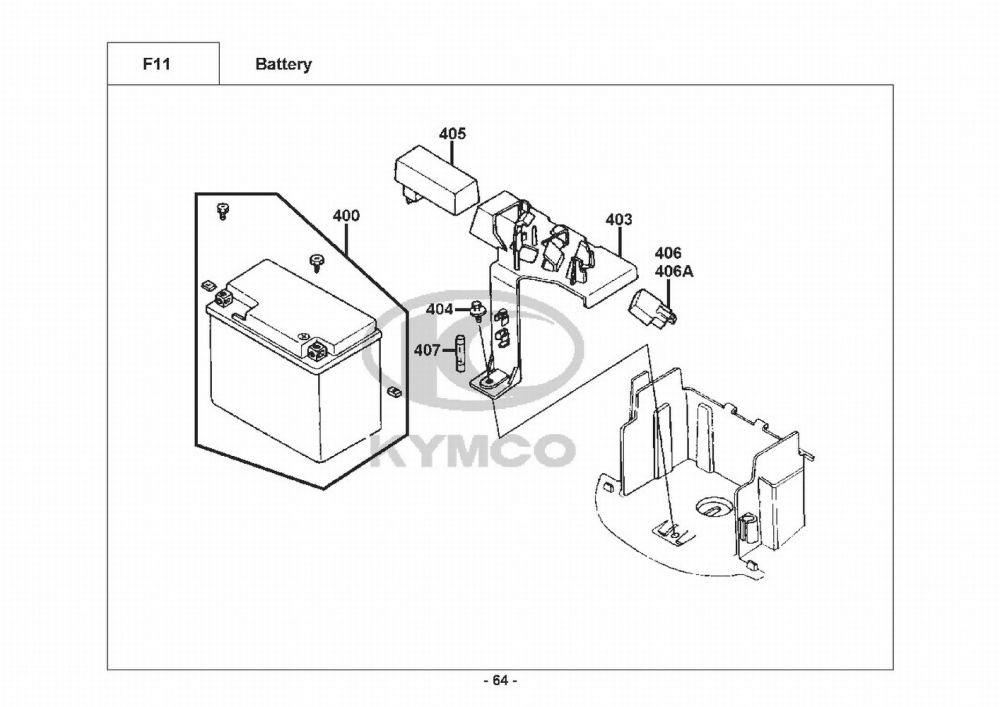 F11

Battery

405

400

403

406

406A

404

407

KYMCO

- 64 -