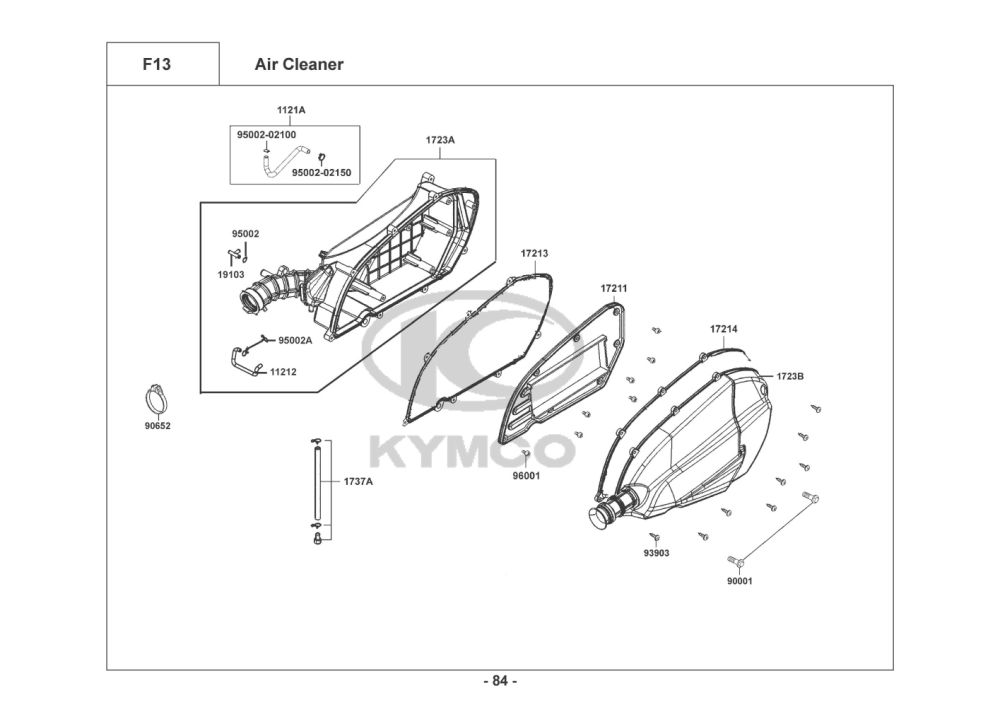 F13

Air Cleaner

1121A
95002-02100
95002-02150
1723A
95002
19103
95002A
11212
90652
17213
17211
17214
1723B
KYMCO
96001
1737A
93903
90001

- 84 -