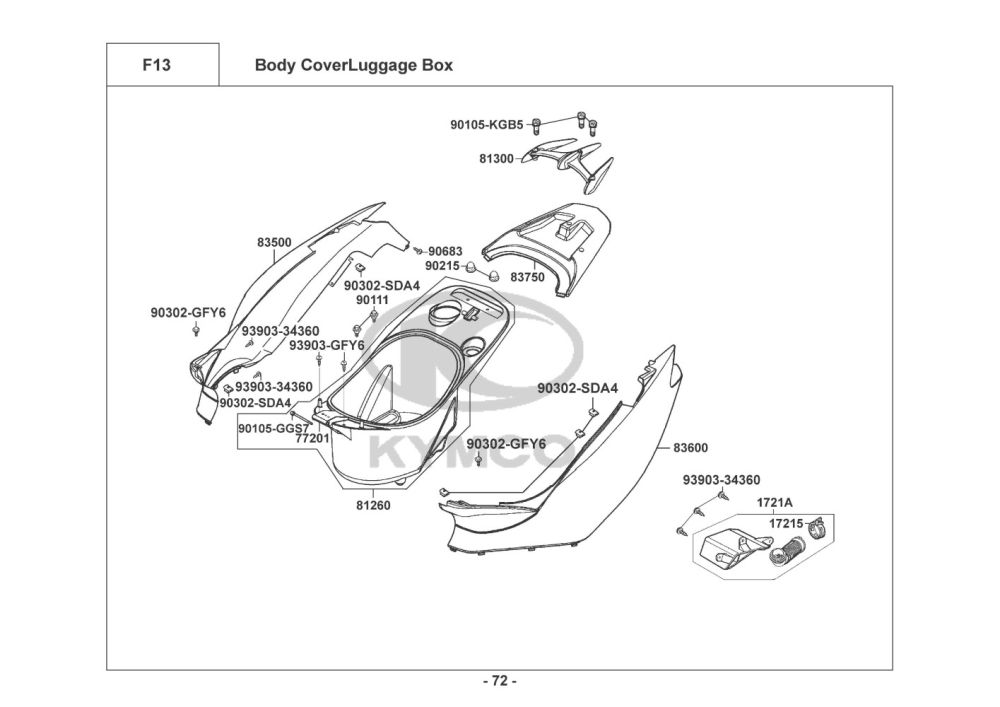 F13

Body CoverLuggage Box

90105-KGB5

81300

83500

90683

90215

83750

90302-SDA4

90111

90302-GFY6

93903-34360

93903-GFY6

93903-34360

90302-SDA4

90105-GGS7

77201

90302-SDA4

90302-GFY6

83600

81260

93903-34360

1721A

17215

KYMCO

- 72 -