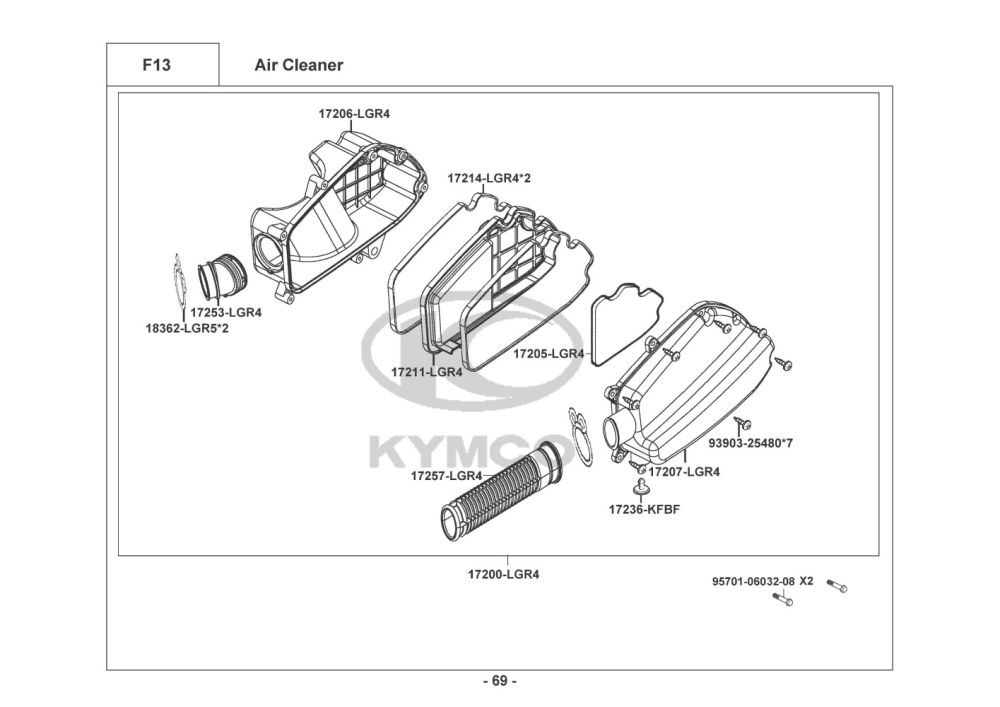 F13

Air Cleaner

17206-LGR4

17214-LGR4*2

17253-LGR4

18362-LGR5*2

17211-LGR4

17205-LGR4

KYMCO

93903-25480*7

17257-LGR4

17207-LGR4

17236-KFBF

17200-LGR4

95701-06032-08 X2

- 69 -