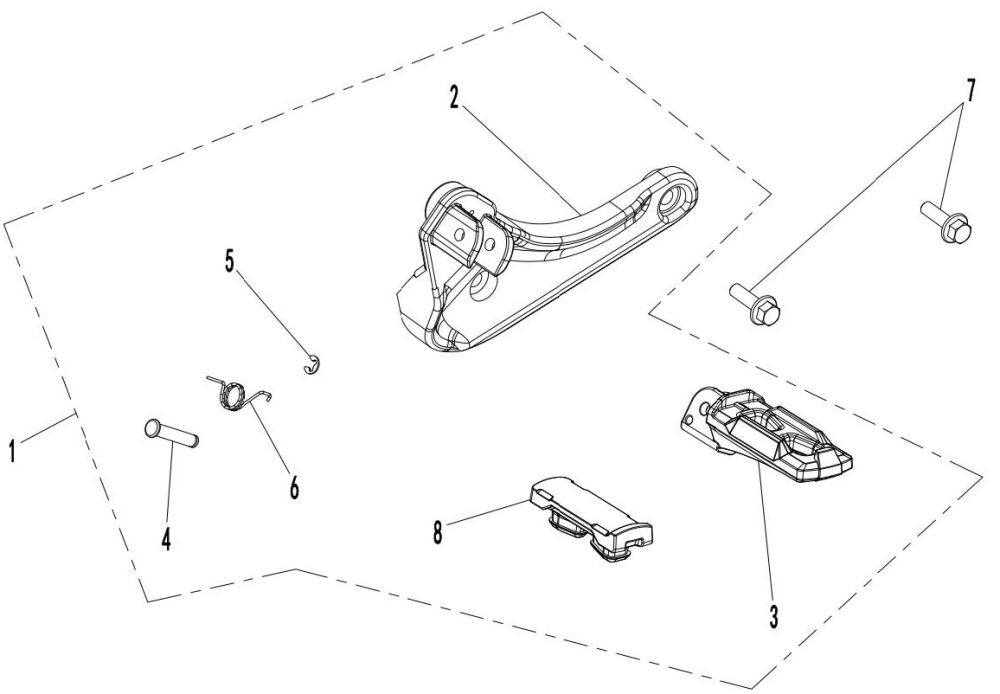 2
7
5
1
6
4
8
3