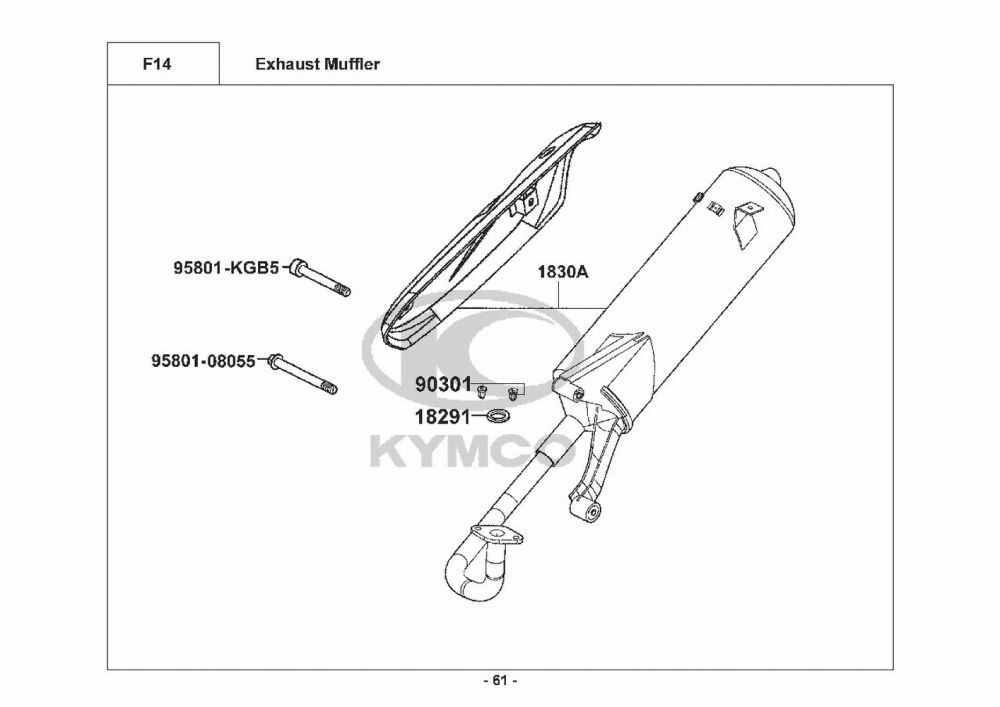 F14

Exhaust Muffler

95801-KGB5

1830A

95801-08055

90301

18291

KYMCO

- 61 -