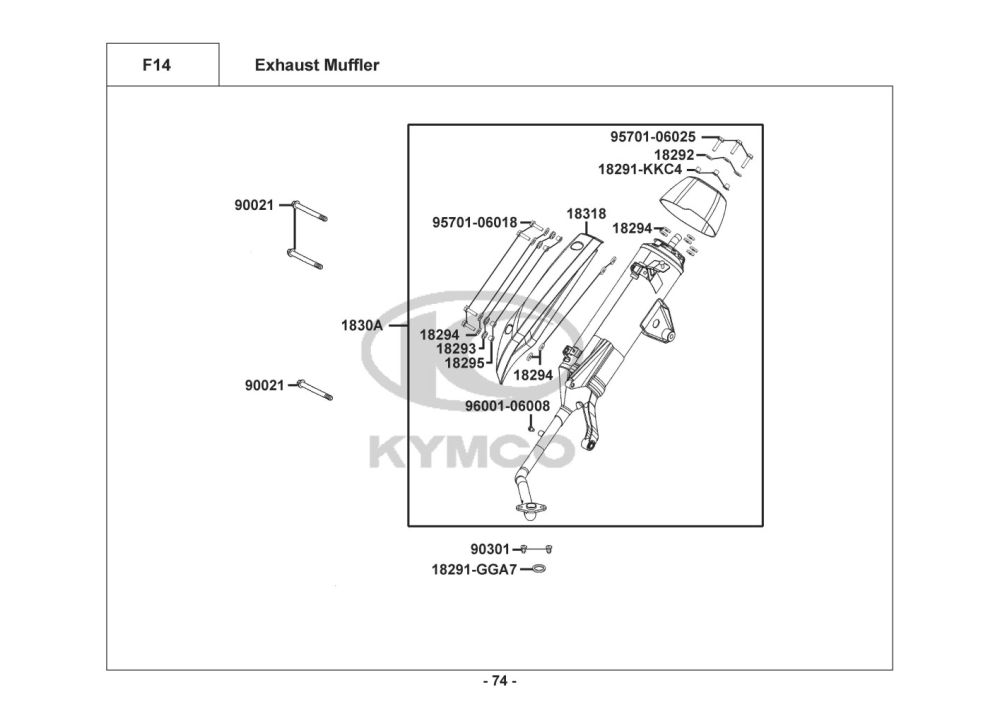 F14

Exhaust Muffler

95701-06025
18292
18291-KKC4
90021
95701-06018
18318
18294
1830A
18294
18293
18295
18294
90021
96001-06008
KYMCO
90301
18291-GGA7

- 74 -