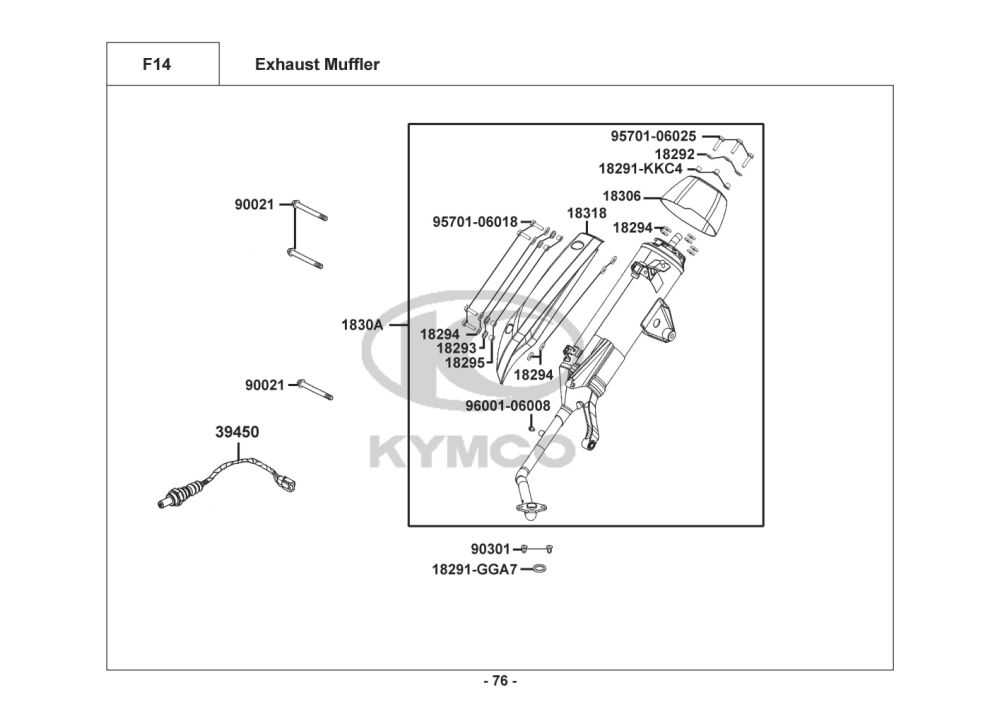 F14

Exhaust Muffler

95701-06025
18292
18291-KKC4
18306
90021
95701-06018
18318
18294
1830A
18294
18293
18295
18294
90021
96001-06008
39450
KYMCO
90301
18291-GGA7

- 76 -