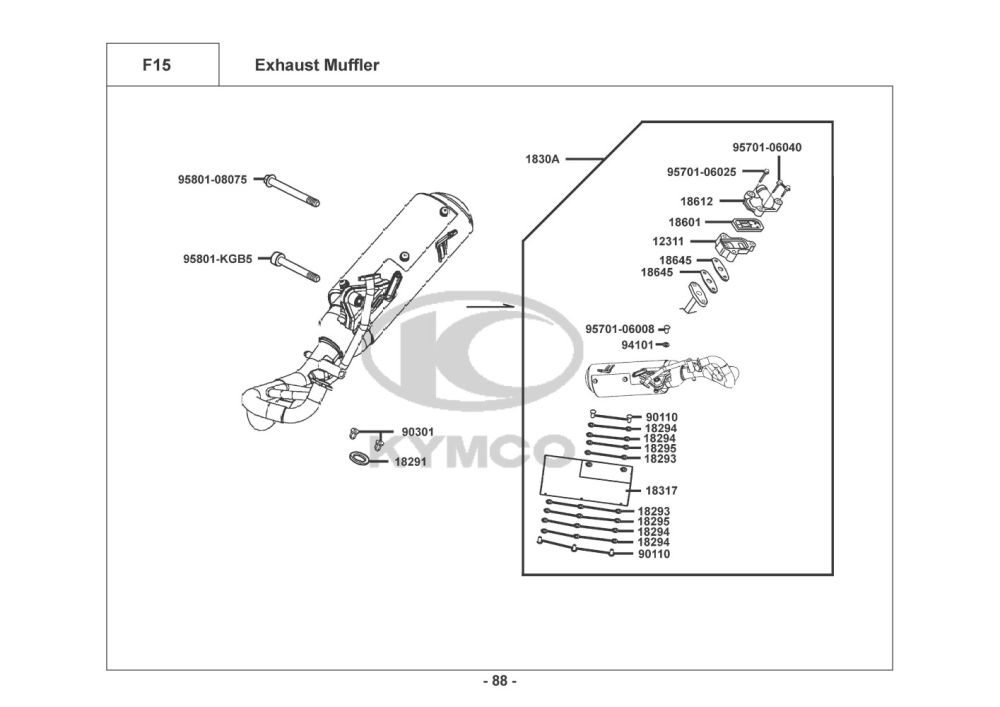 F15

Exhaust Muffler

95801-08075

95801-KGB5

90301

18291

KYMCO

1830A

95701-06040

95701-06025

18612

18601

12311

18645

18645

95701-06008

94101

90110

18294

18294

18295

18293

18317

18293

18295

18294

18294

90110

- 88 -