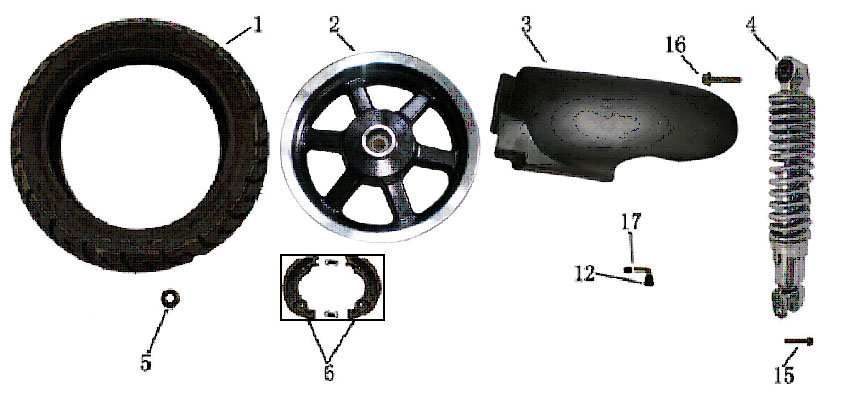 1
2
3
16
4
17
12
5
6
15