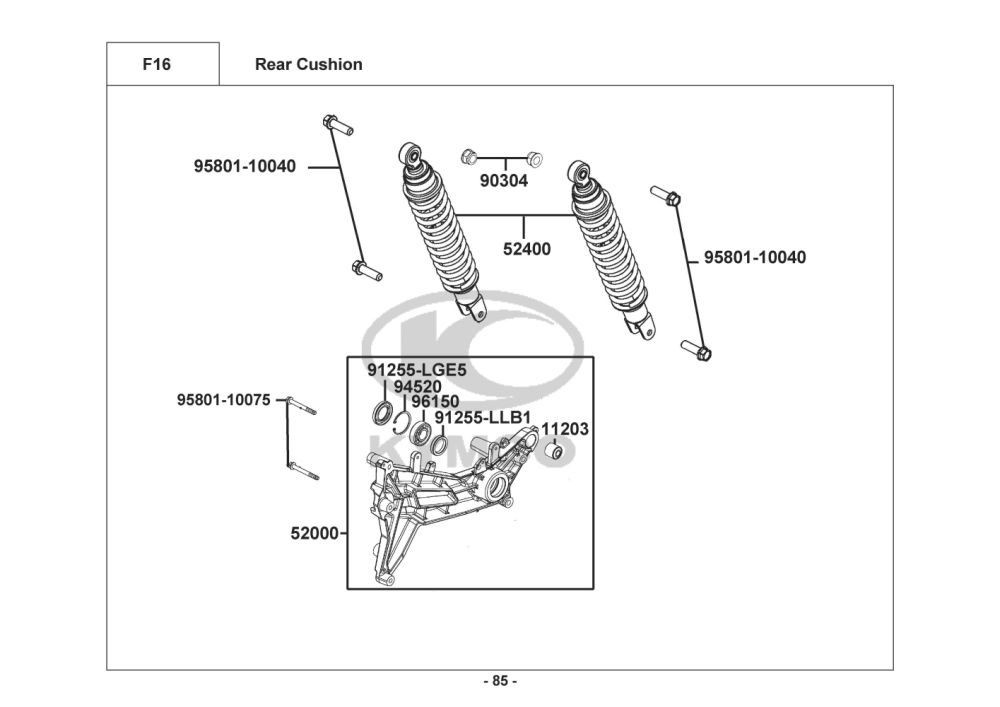 F16

Rear Cushion

95801-10040

90304

52400

95801-10040

91255-LGE5

94520

96150

91255-LLB1

11203

95801-10075

52000

KYMCO

- 85 -