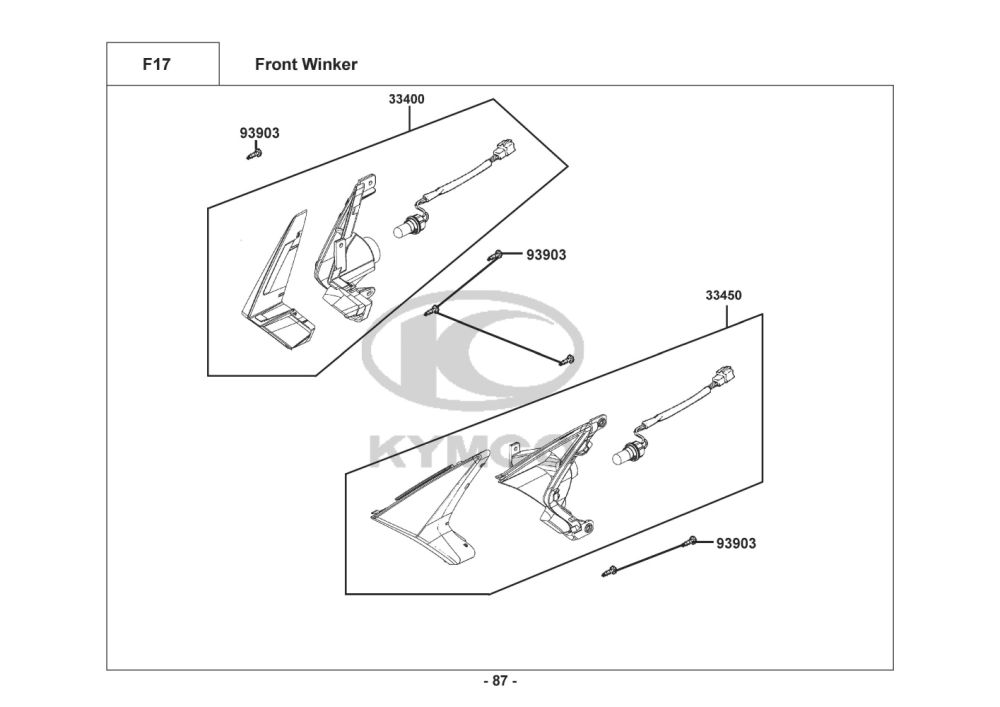 F17

Front Winker

33400

93903

93903

33450

KYMCO

93903

- 87 -