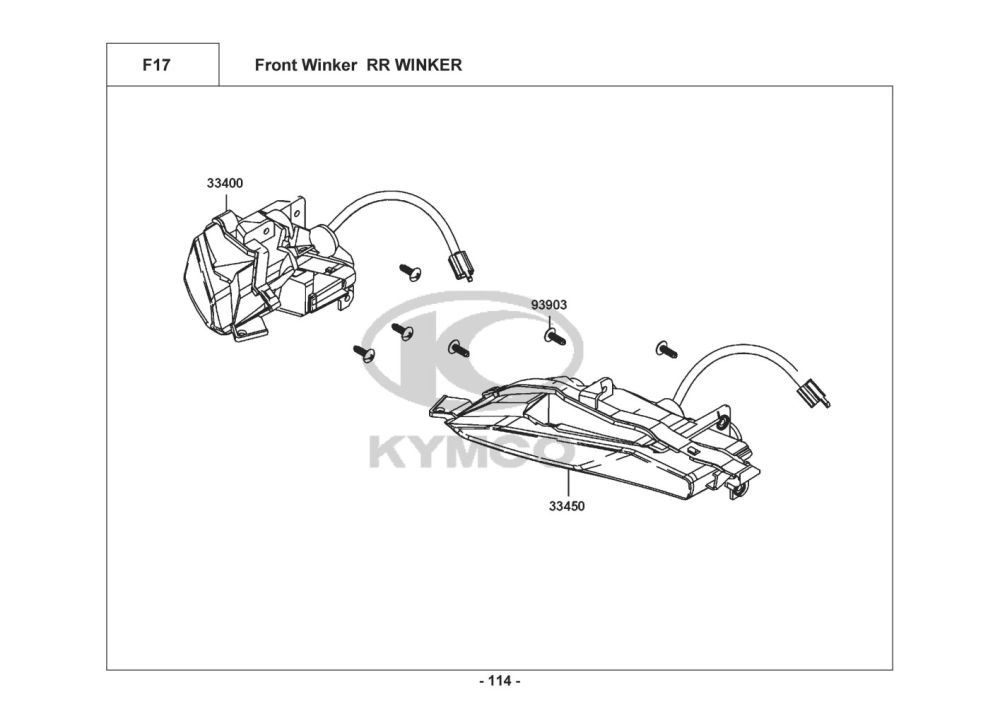 F17

Front Winker RR WINKER

33400

93903

KYMCO

33450

- 114 -