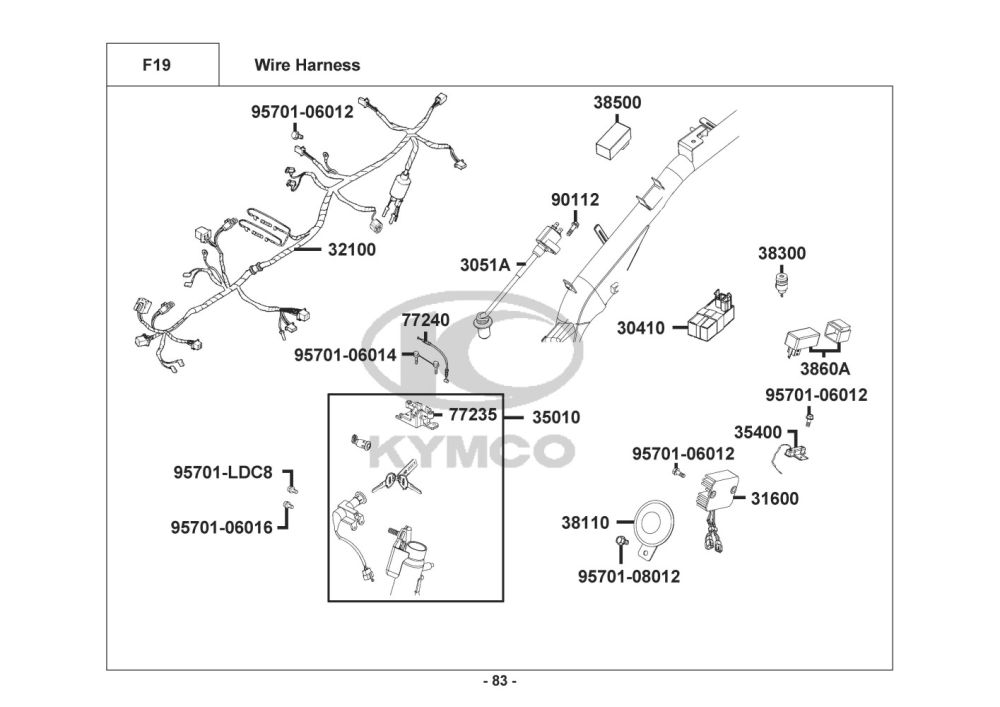 F19

Wire Harness

95701-06012

38500

90112

32100

3051A

38300

77240

30410

95701-06014

3860A

95701-06012

77235

35010

35400

KYMCO

95701-06012

95701-LDC8

31600

95701-06016

38110

95701-08012

- 83 -