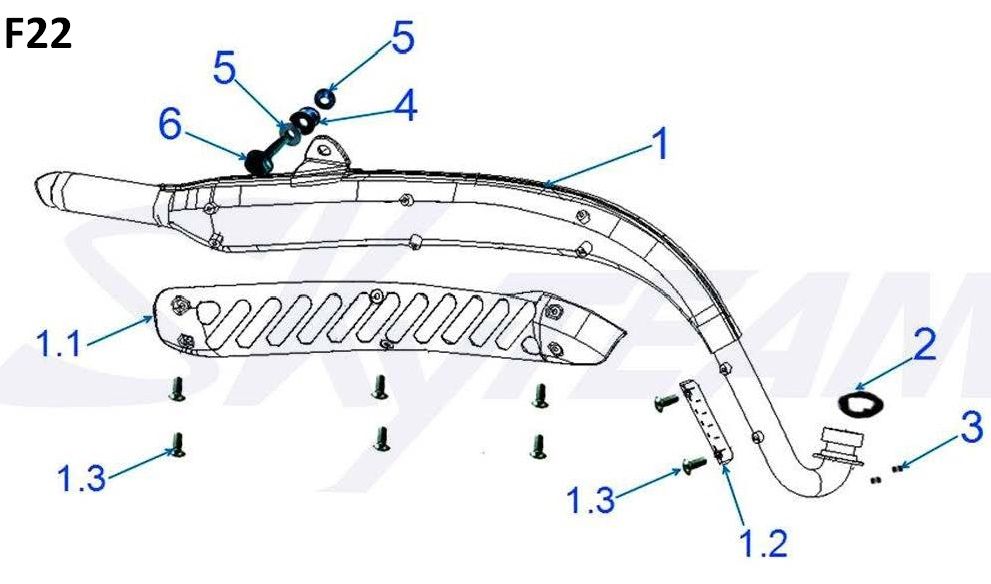 F22

5
5
4
6
1
1.1
2
3
1.3
1.3
1.2

SKYTEAM