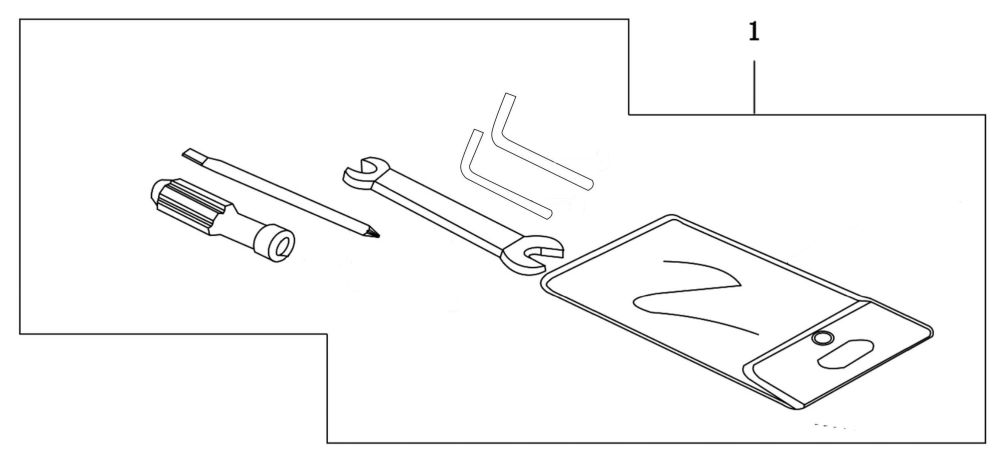 1