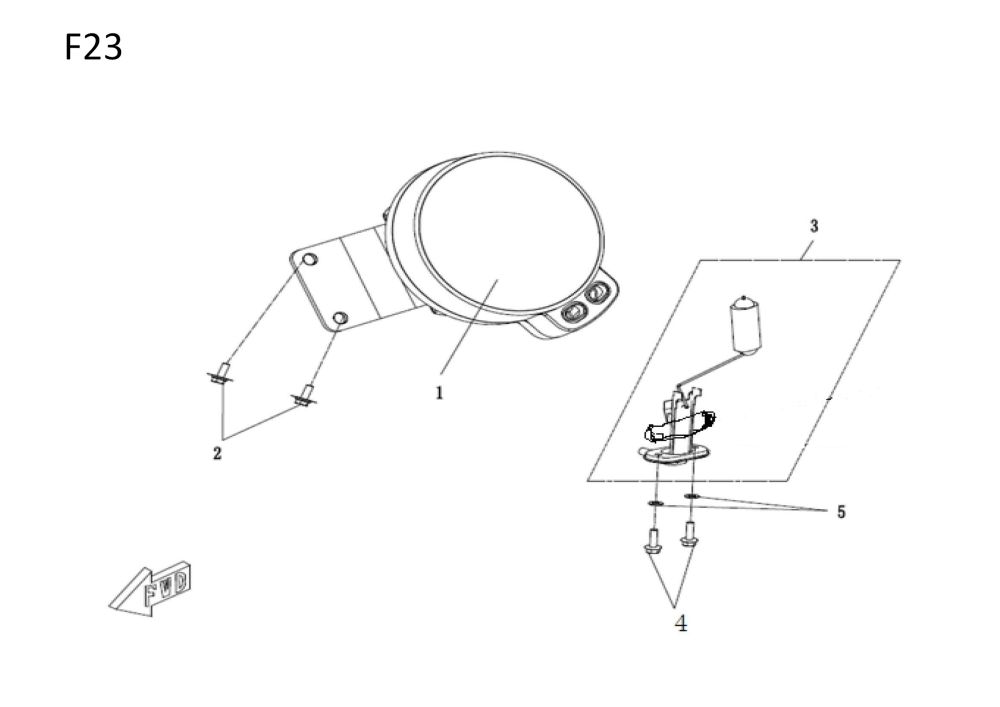 F23

3

1

2

5

FWD

4