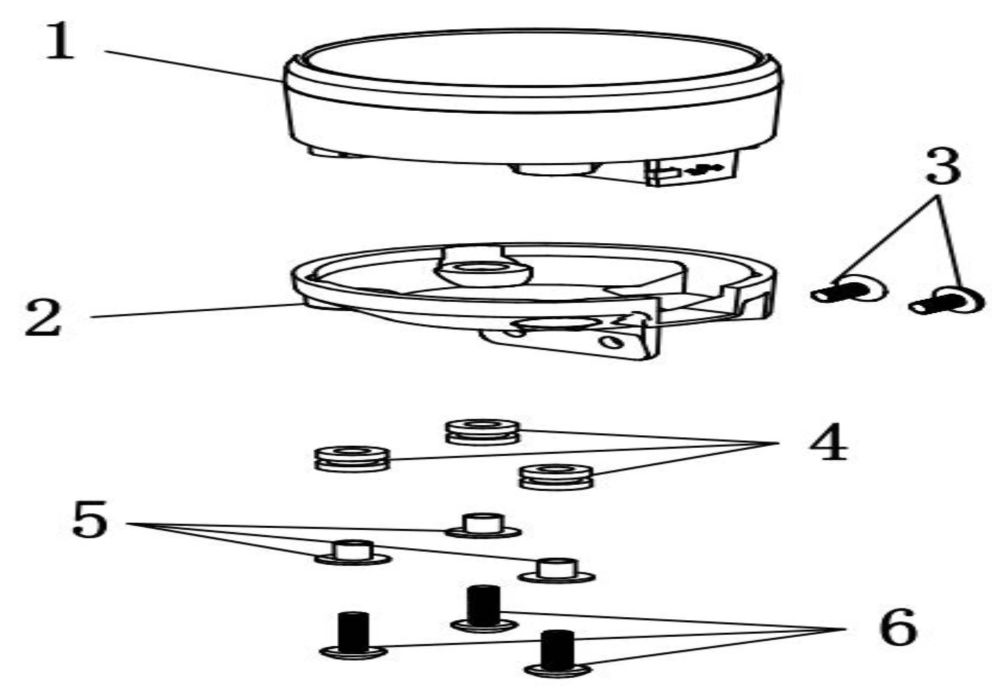 1
3
2
4
5
6