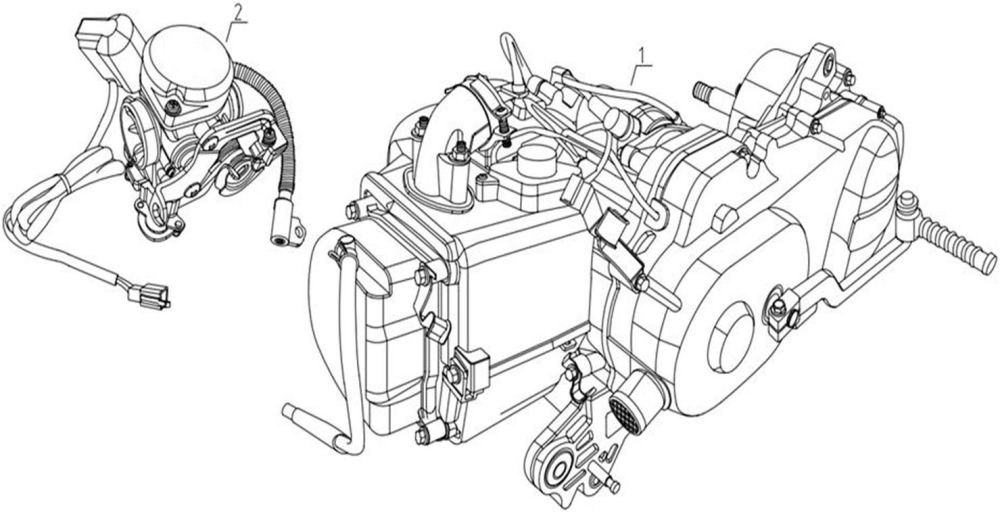 2

1