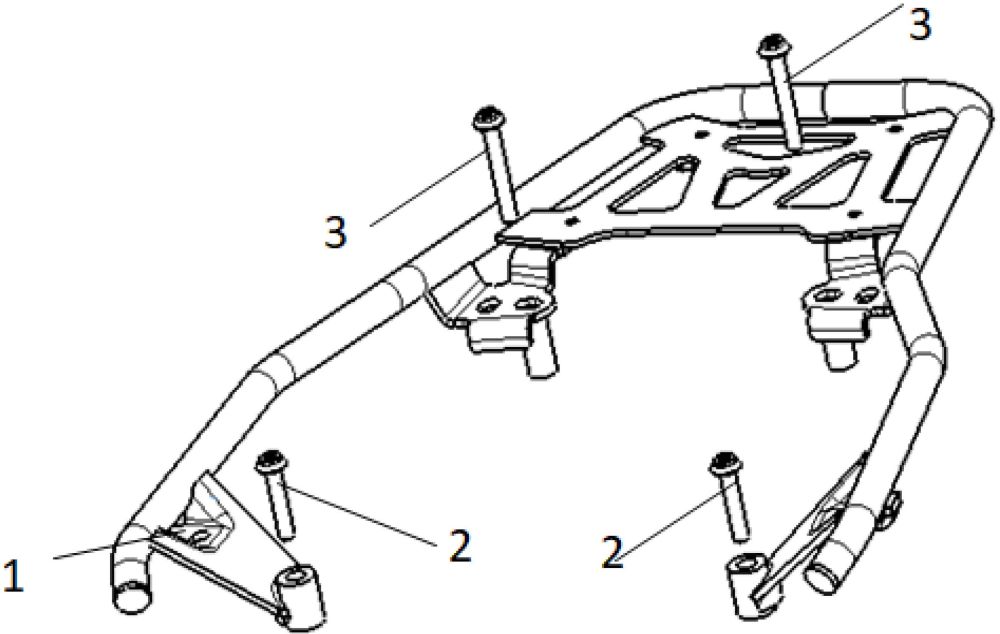 3
3
1
2
2