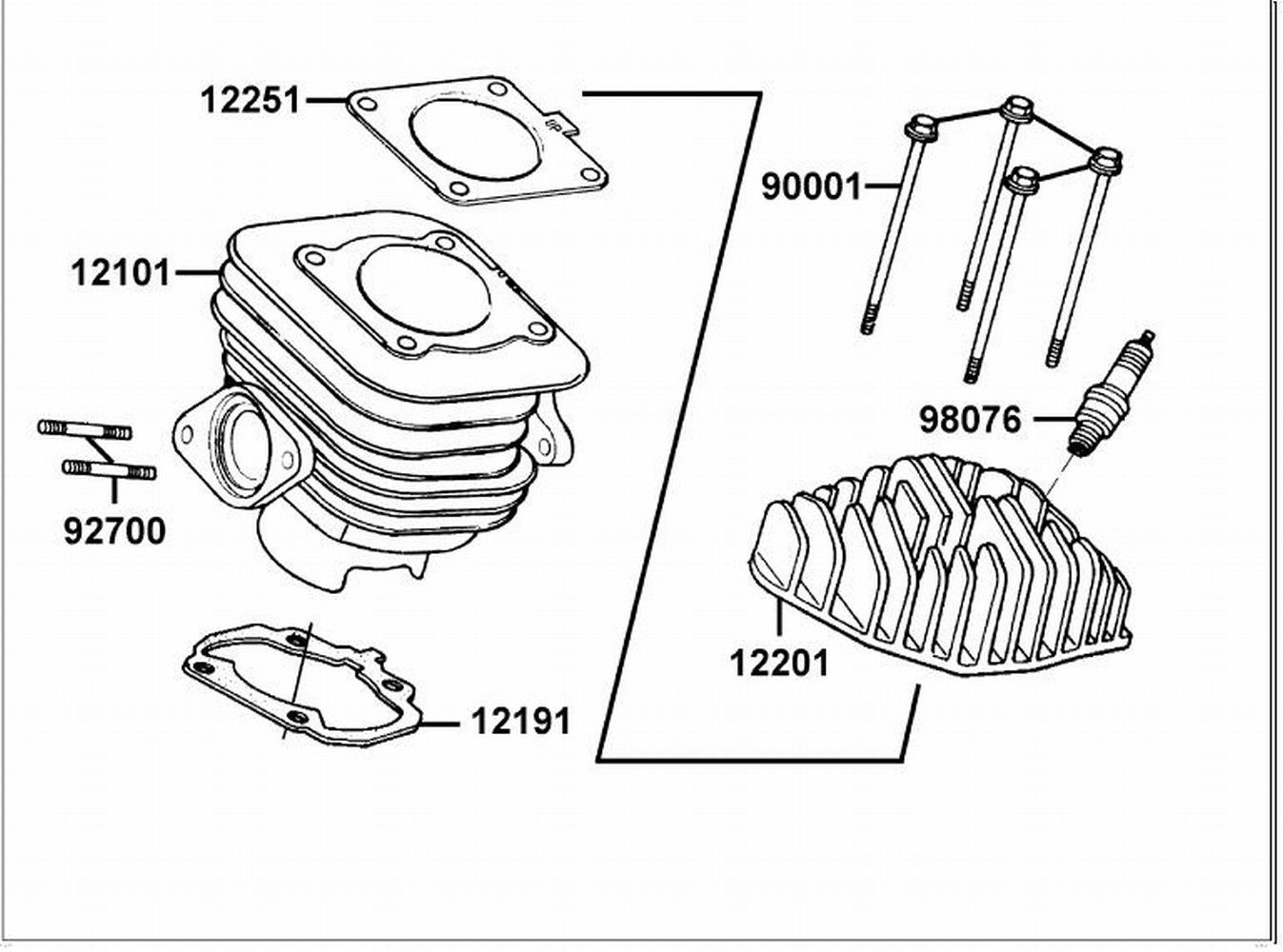 12251
12101
92700
12191
90001
98076
12201