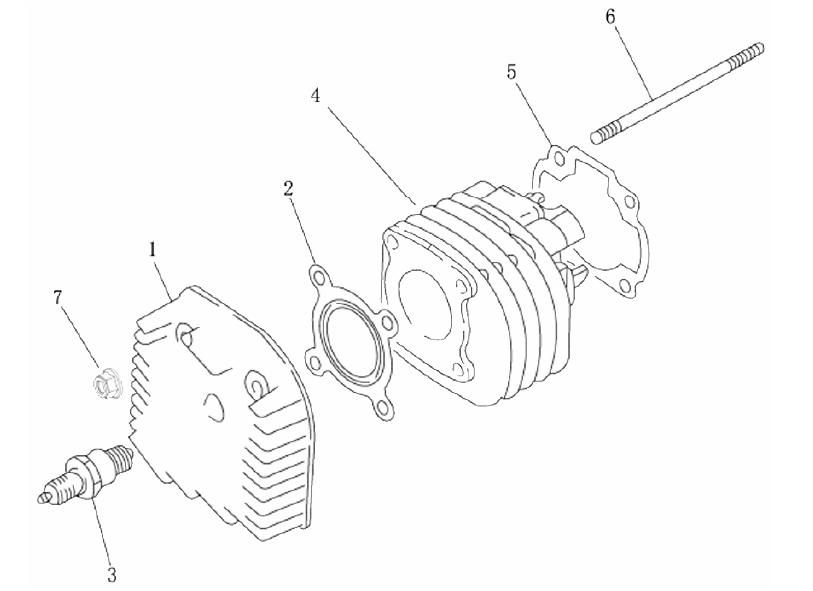 6
5
4
2
1
7
3