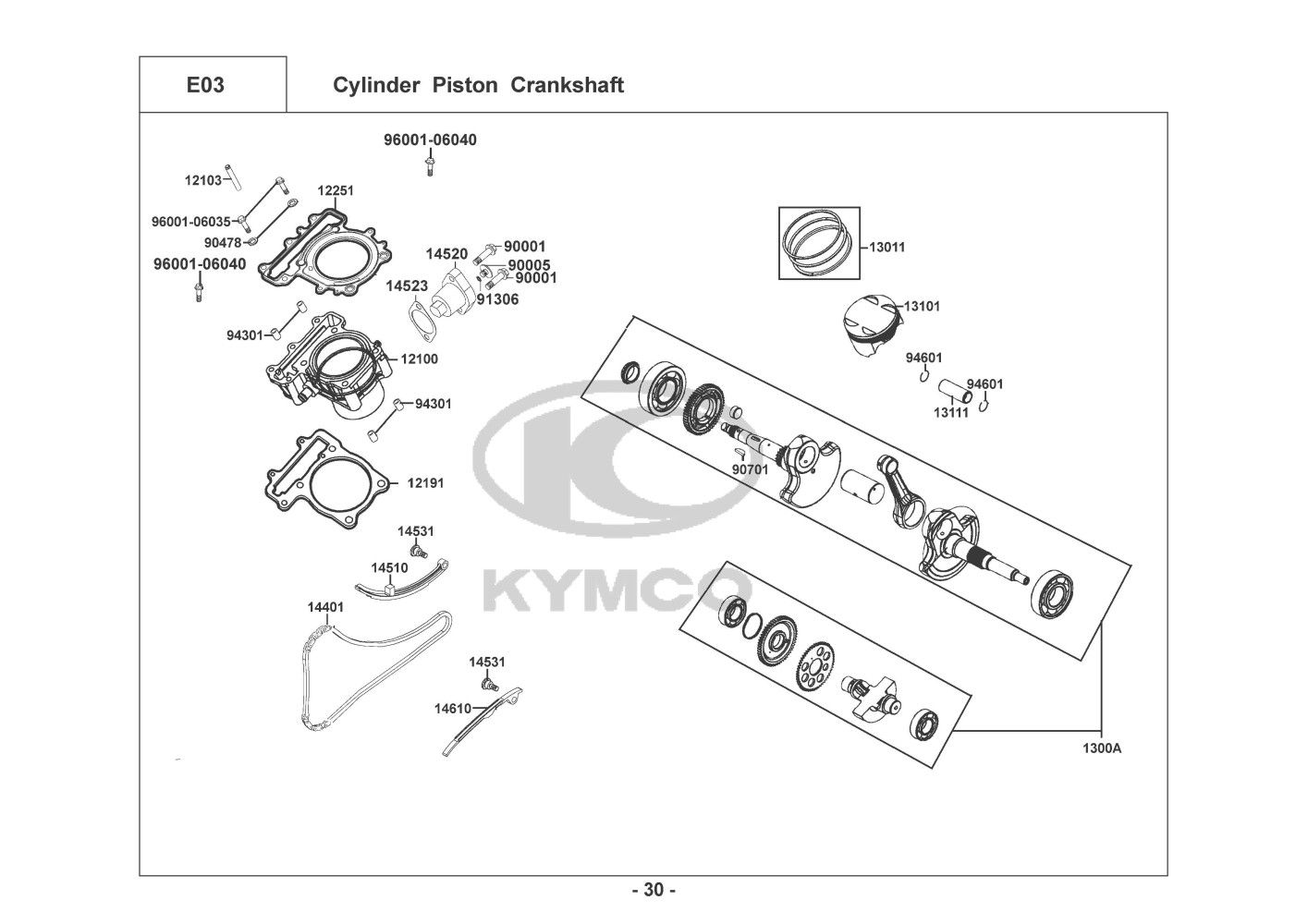 E03

Cylinder Piston Crankshaft

96001-06040

12103

12251

96001-06035

90478

96001-06040

14520

90001

90005

90001

14523

91306

94301

12100

94301

12191

14531

14510

14401

14531

14610

13011

13101

94601

94601

13111

90701

KYMCO

1300A

- 30 -