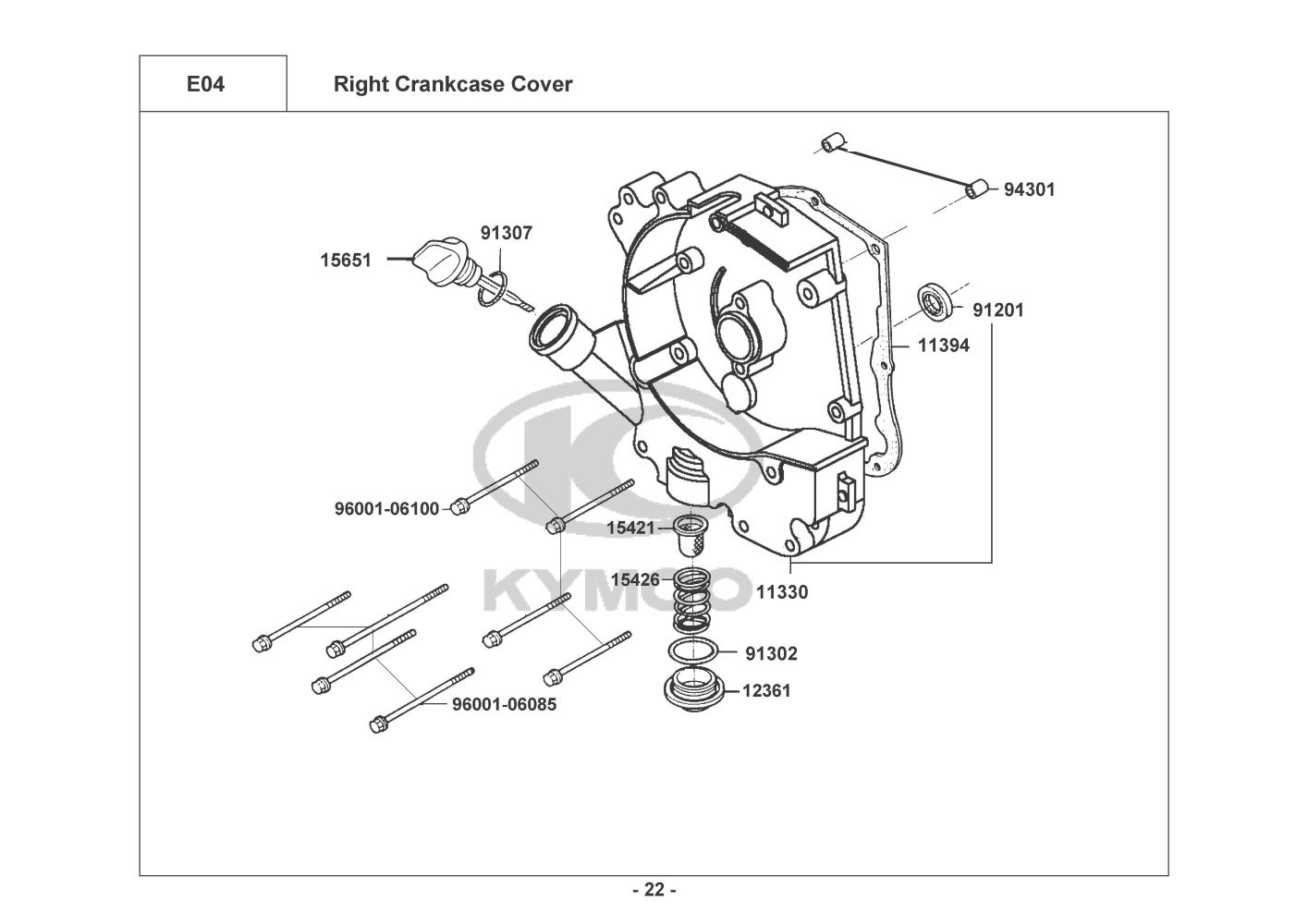 E04

Right Crankcase Cover

94301

91307

15651

91201

11394

96001-06100

15421

15426

11330

91302

12361

96001-06085

KYMCO

- 22 -